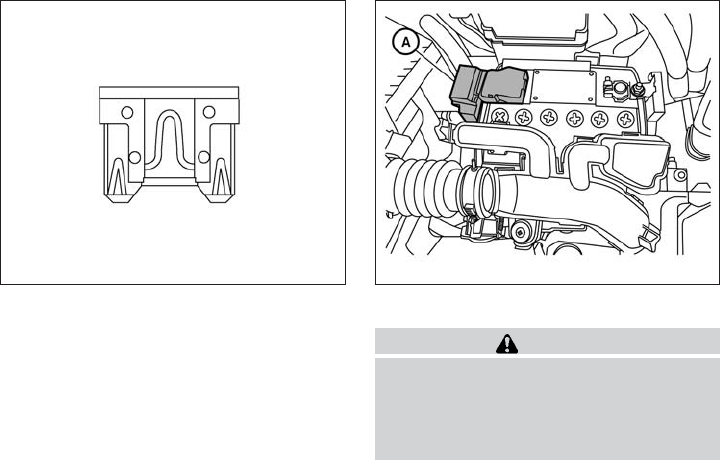 A