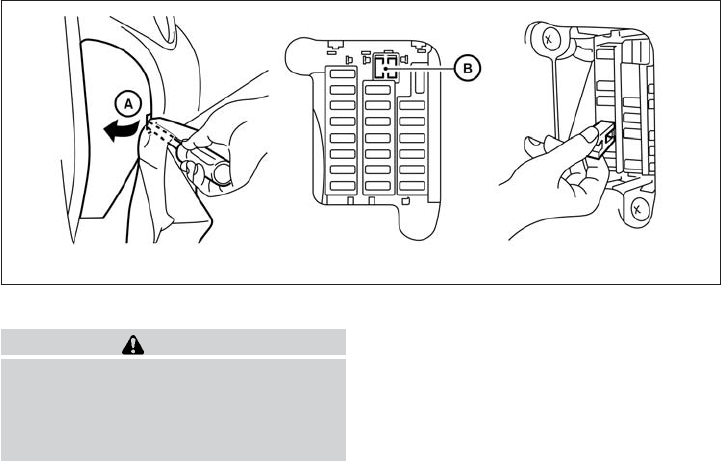 A

B