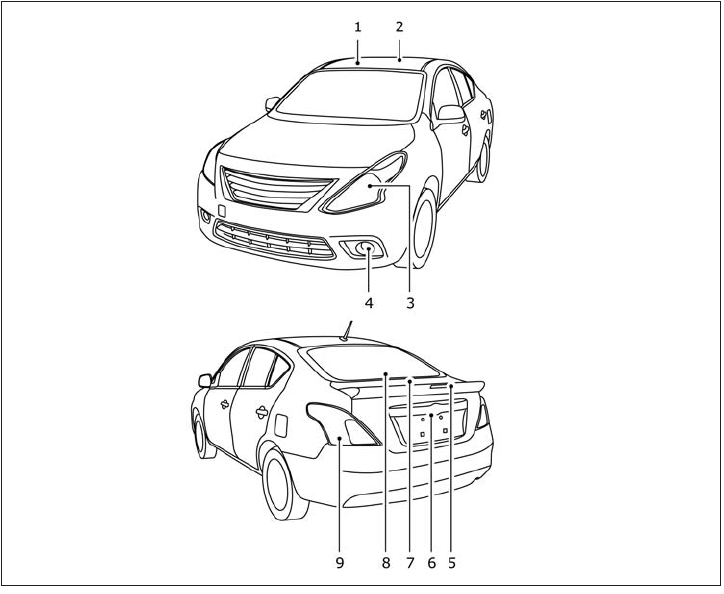 1 2

4 3

9 8 7 6 5