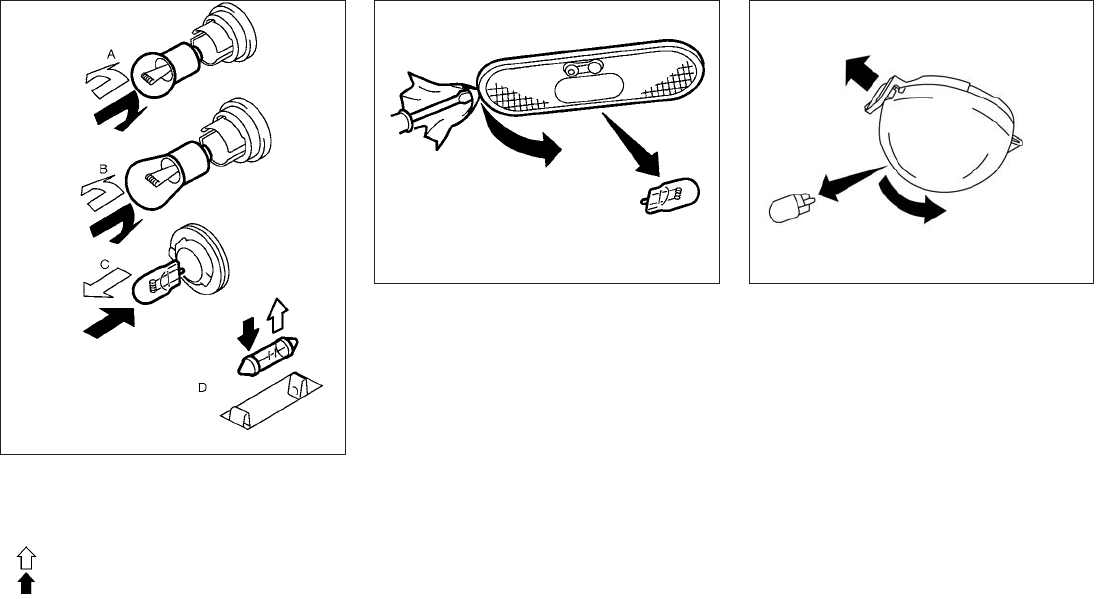 A

B

C

D