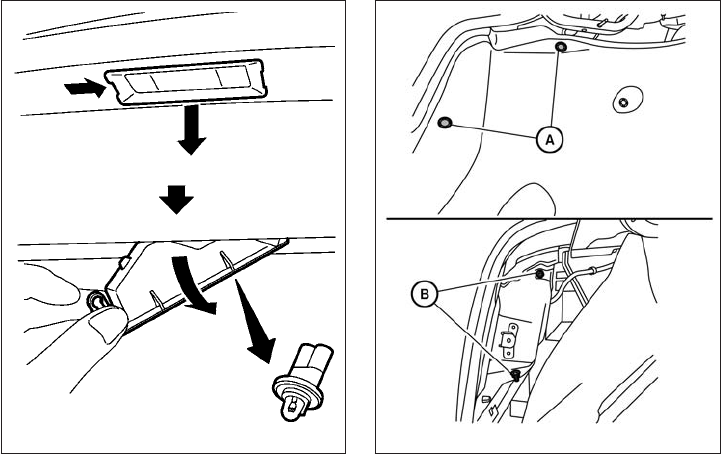 A

B