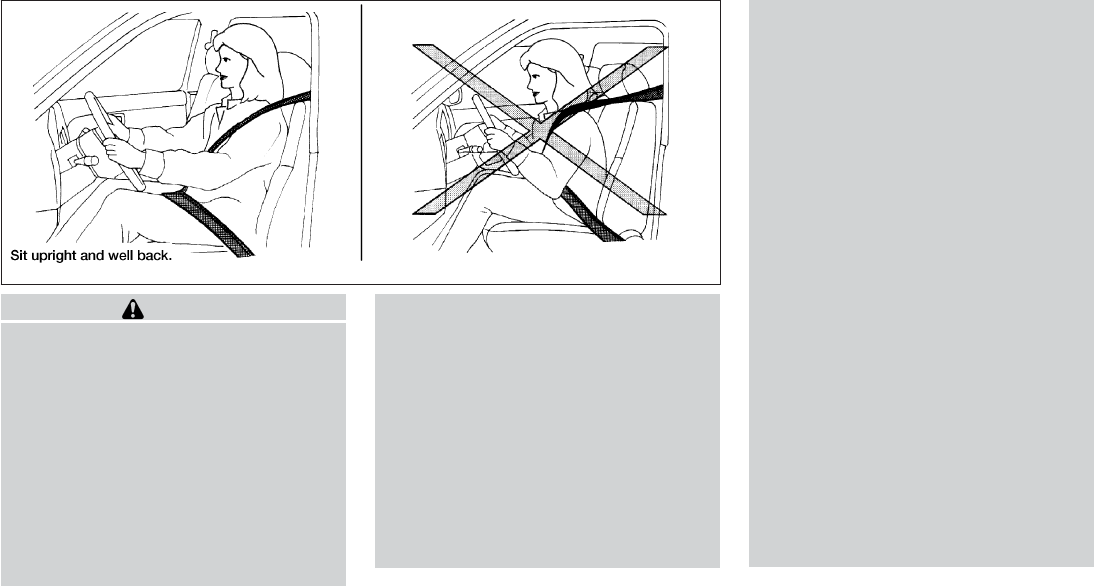 Sit upright and well back.