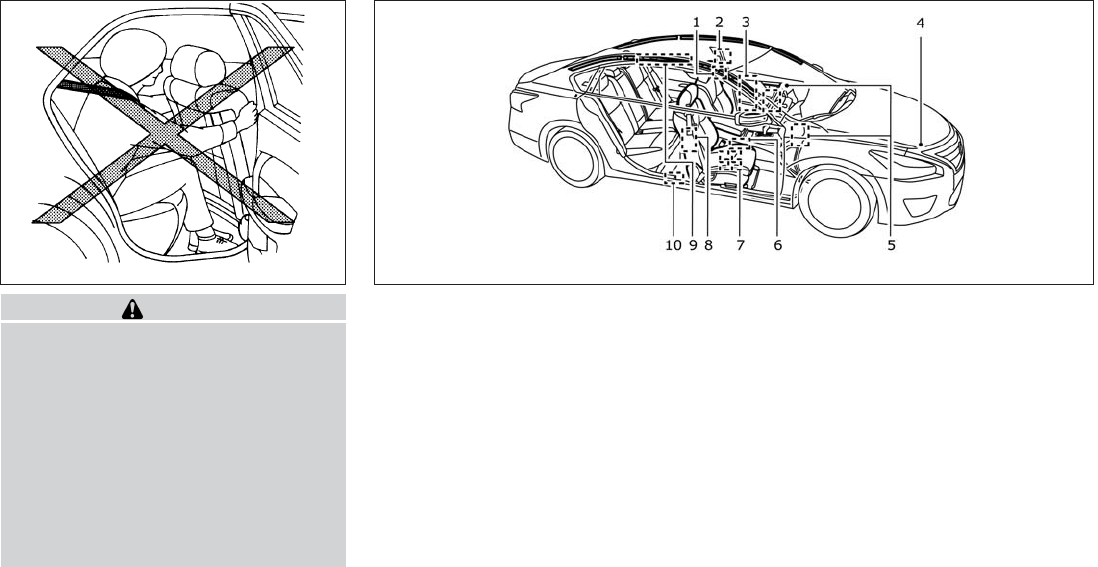 1 2 3 4

10 9 8 7 6 5