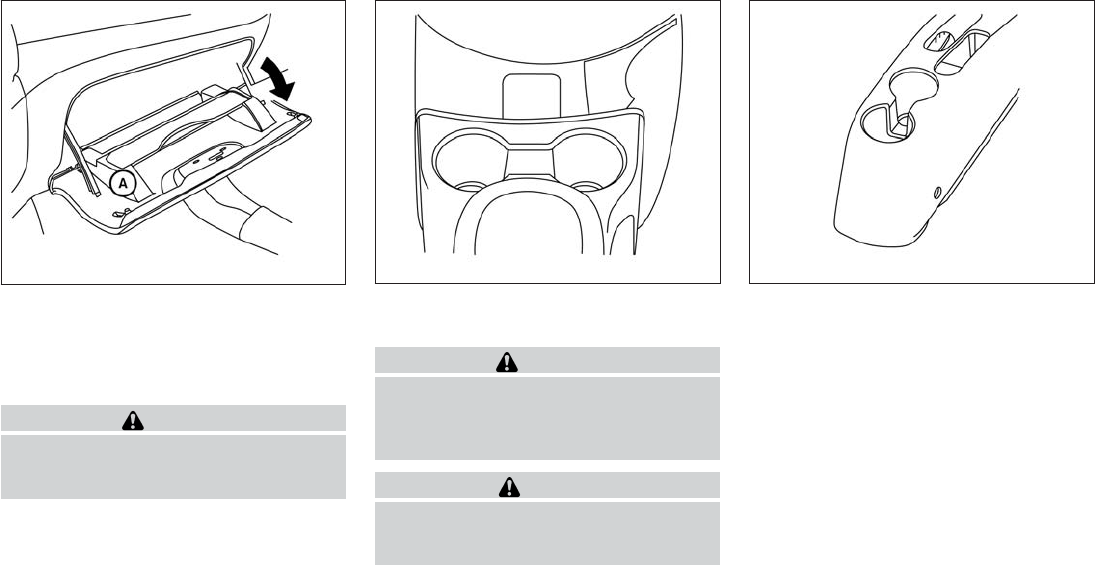 A