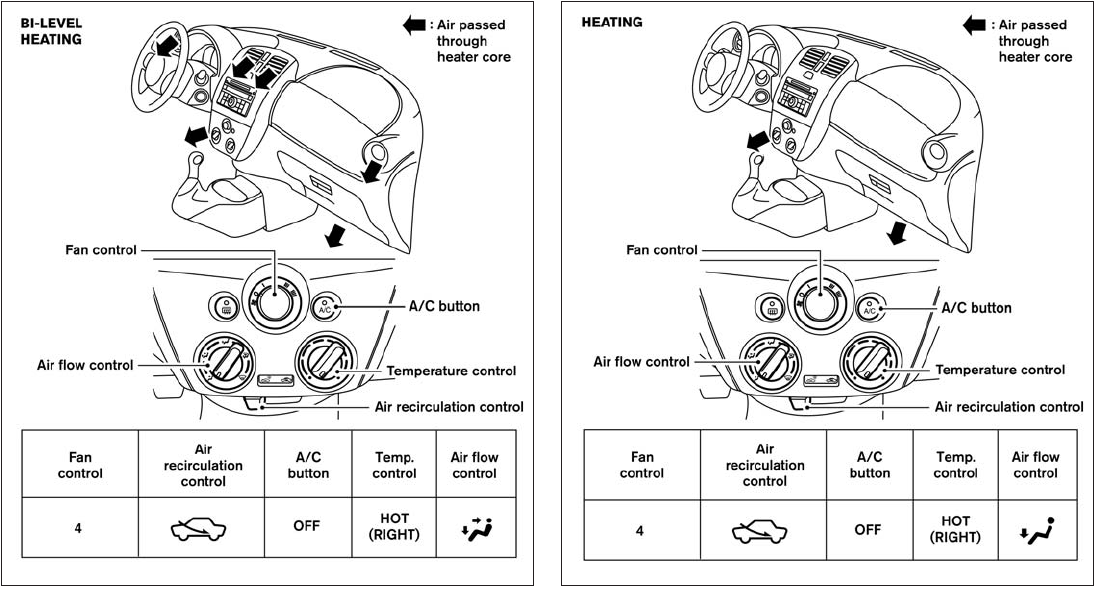 BI-LEVEL HEATING

: Air passed through heater core

Fan control

A/C button

Air flow control

Temperature control

Air recirculation control

| Fan control | Air recirculation control | A/C button | Temp. control | Air flow control |
|---|---|---|---|---|
| 4 | | OFF | HOT (RIGHT) | |

HEATING

: Air passed through heater core

Fan control

A/C button

Air flow control

Temperature control

Air recirculation control

| Fan control | Air recirculation control | A/C button | Temp. control | Air flow control |
|---|---|---|---|---|
| 4 | | OFF | HOT (RIGHT) | |