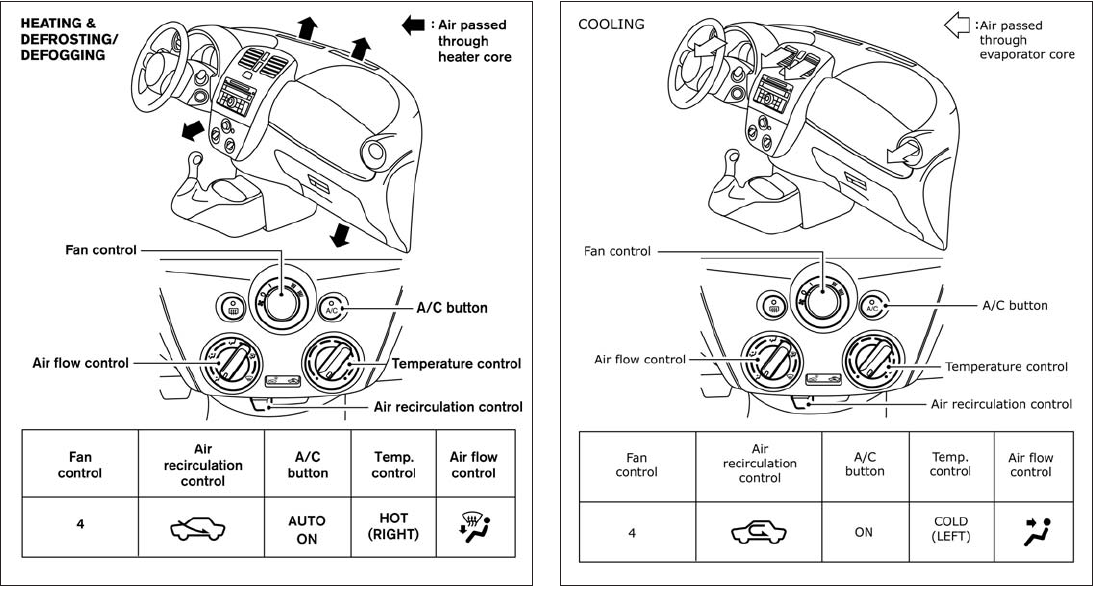 HEATING & DEFROSTING/ DEFOGGING

: Air passed through heater core

Fan control

A/C button

Air flow control

Temperature control

Air recirculation control

| Fan control | Air recirculation control | A/C button | Temp. control | Air flow control |
|---|---|---|---|---|
| 4 | | AUTO ON | HOT (RIGHT) | |

COOLING

:Air passed through evaporator core

Fan control

A/C button

Air flow control

Temperature control

Air recirculation control

| Fan control | Air recirculation control | A/C button | Temp. control | Air flow control |
|---|---|---|---|---|
| 4 | | ON | COLD (LEFT) | |