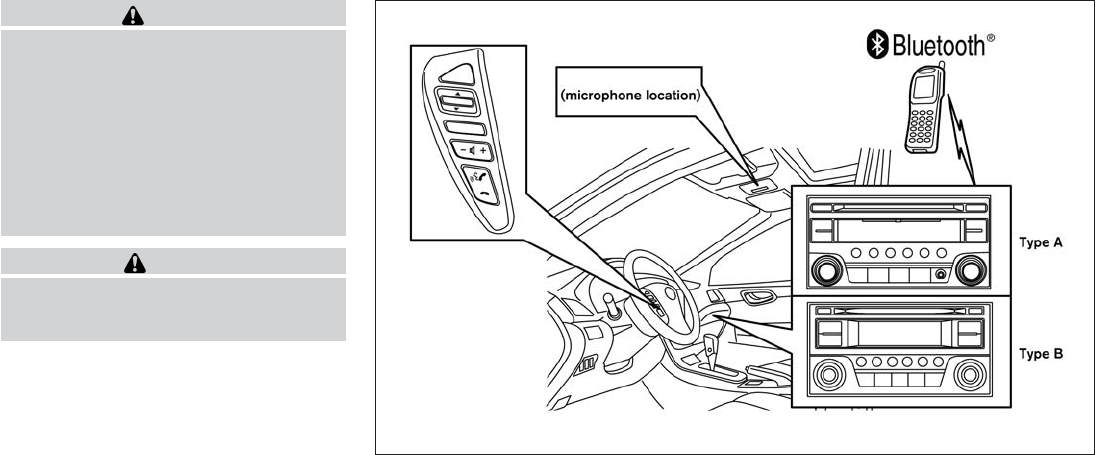 Bluetooth®

(microphone location)

Type A

Type B