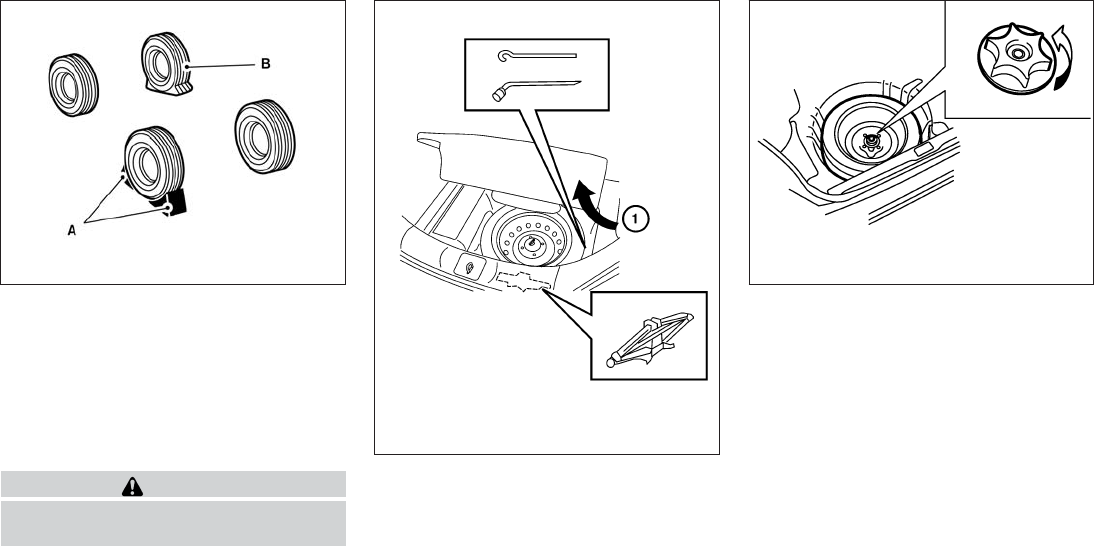 B

A

1