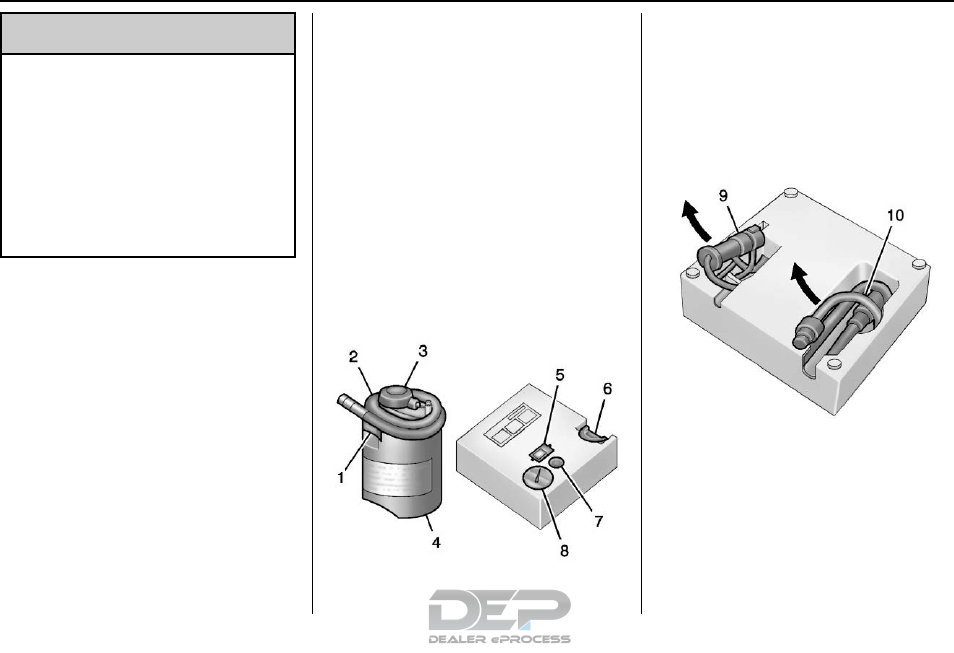 2
3
1
4
5
6
7
8

9
10

DEP
DEALER ePROCESS