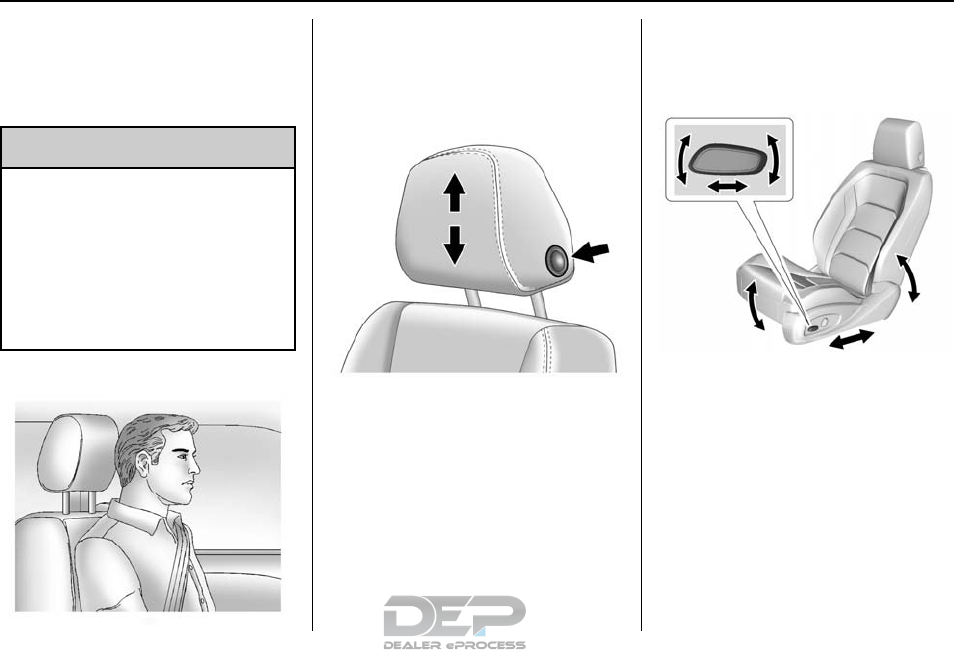 DEP
DEALER ePROCESS