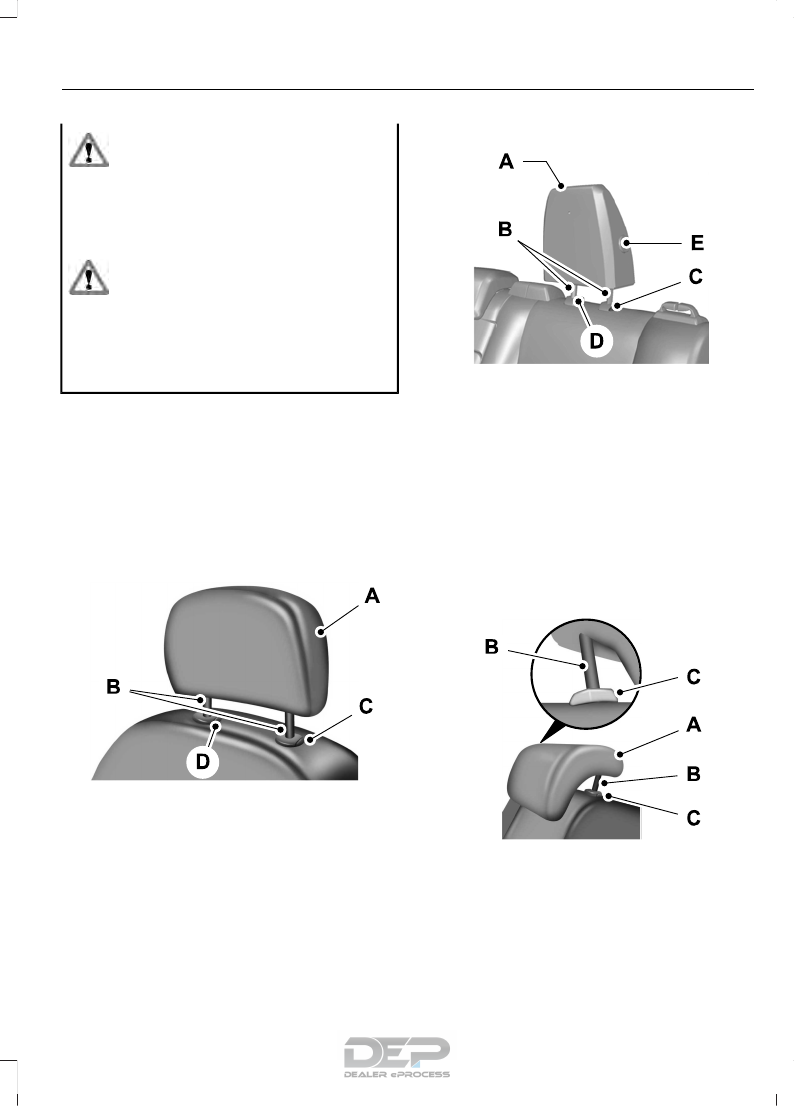 A
B
E
C
D

A
B
C
D

B
C
A
B
C

DEP
DEALER ePROCESS