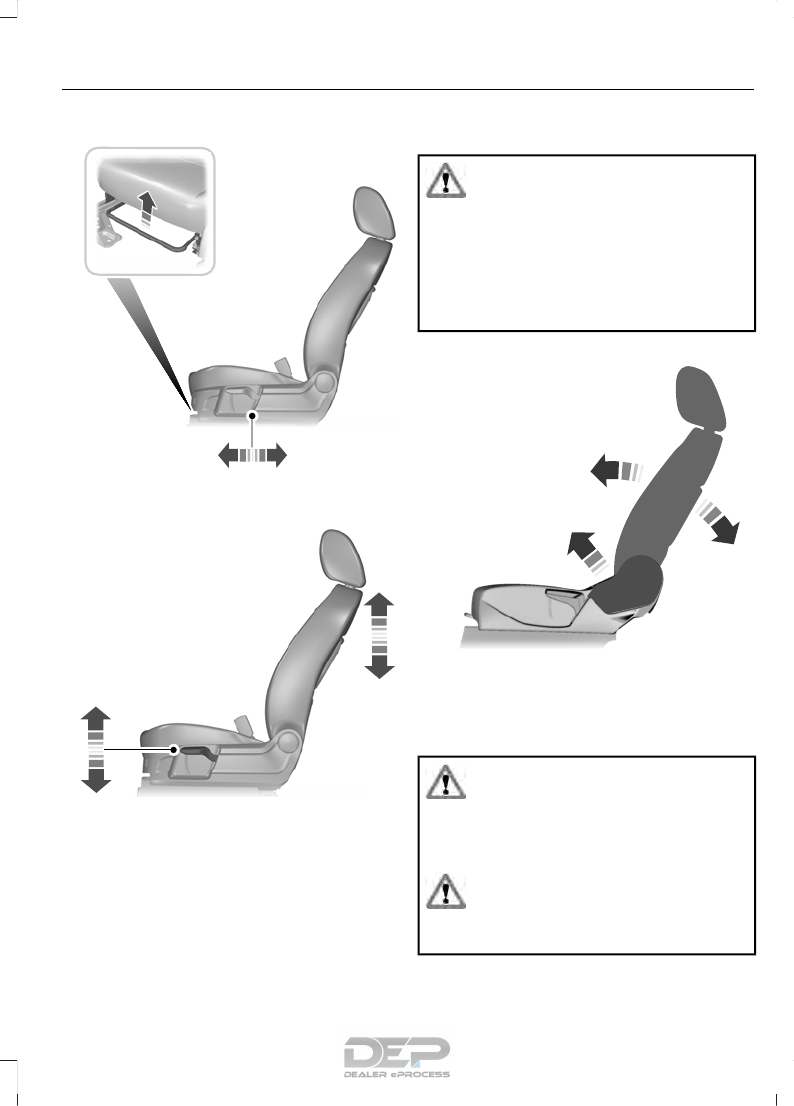 DEP
DEALER ePROCESS