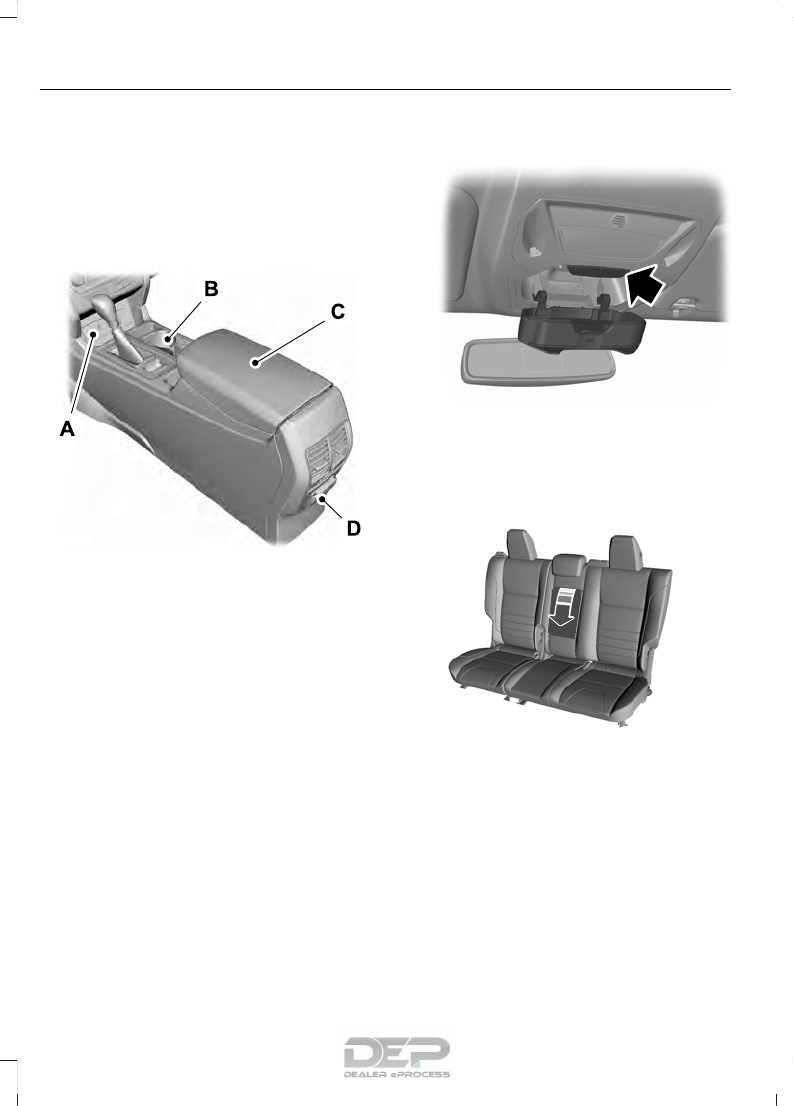 B
C
A
D

DEP
DEALER ePROCESS