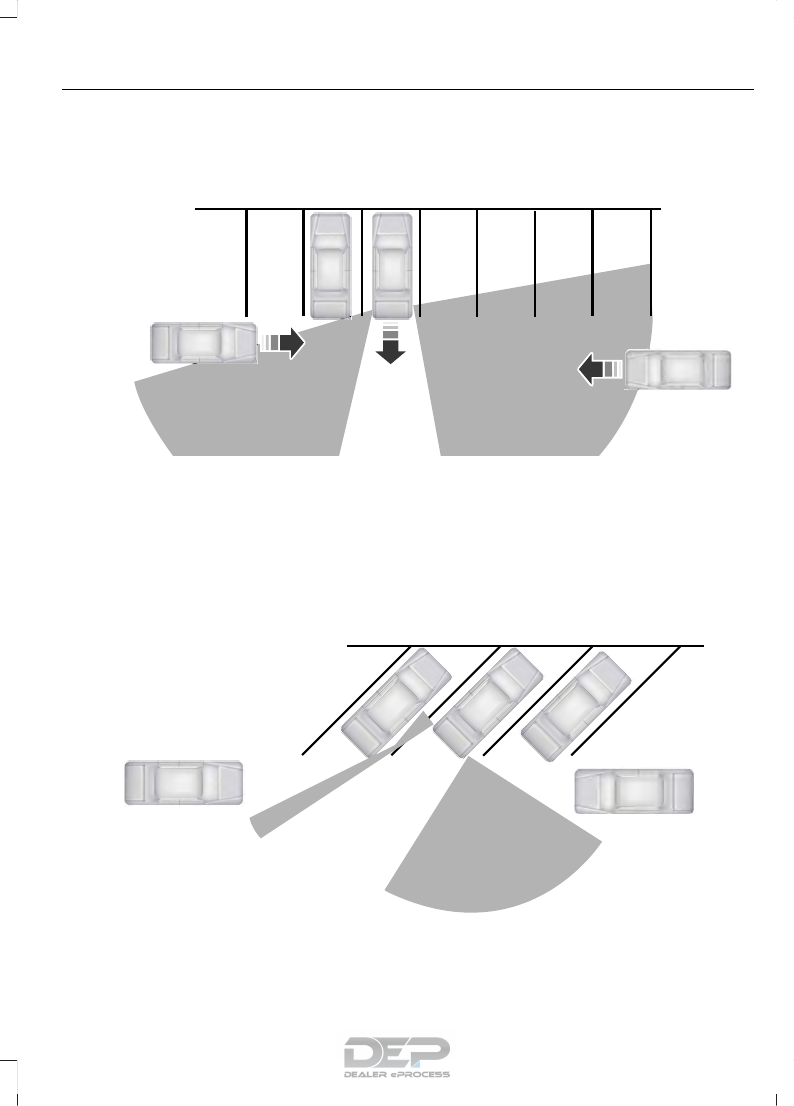 DEP
DEALER ePROCESS