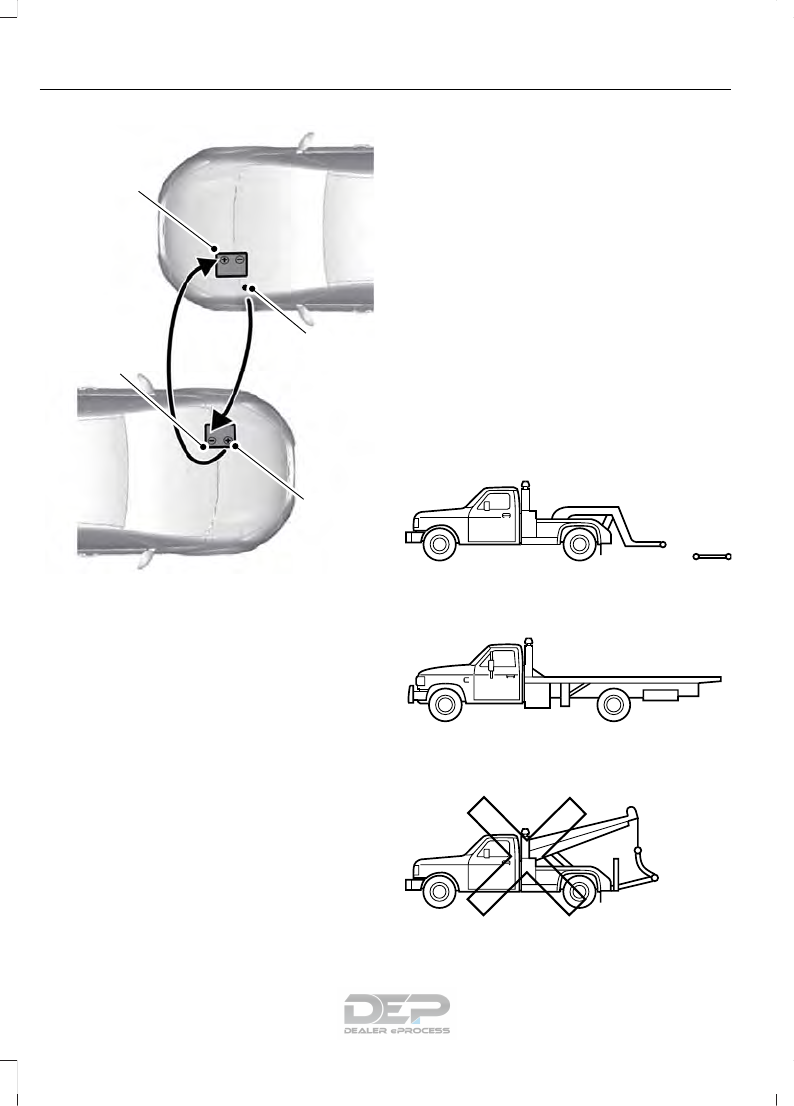 DEP
DEALER ePROCESS