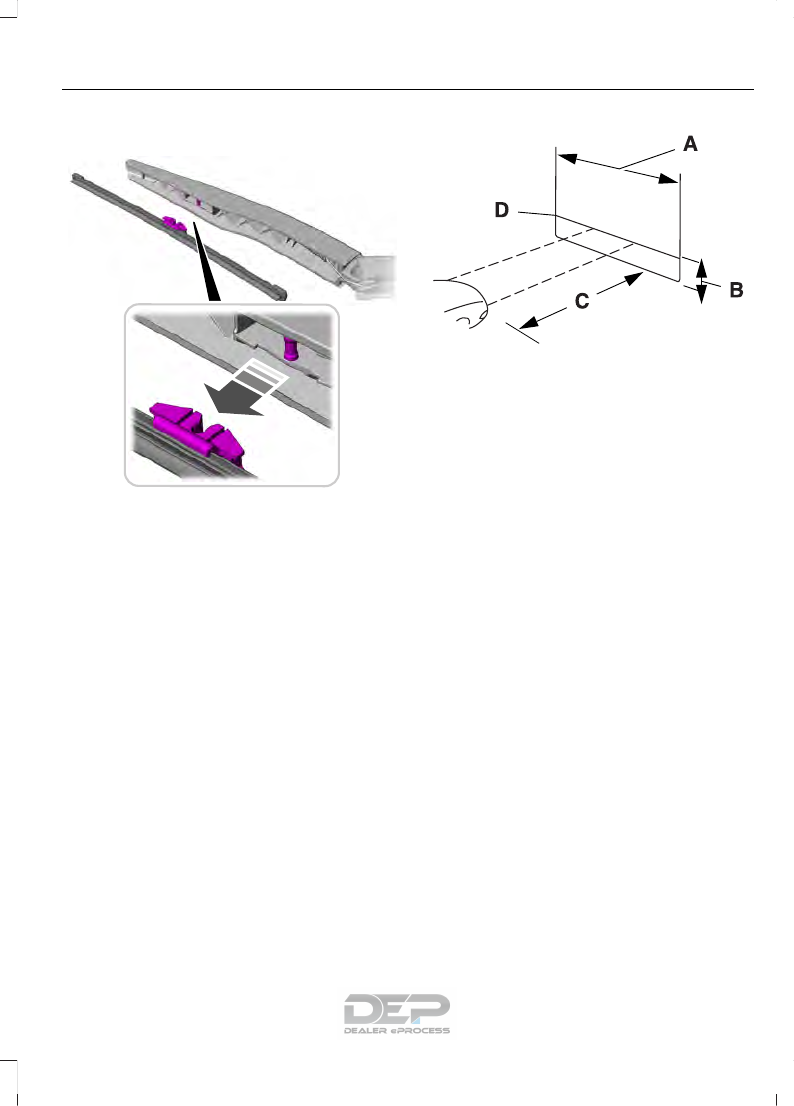 A

D

B

C

DEP
DEALER ePROCESS