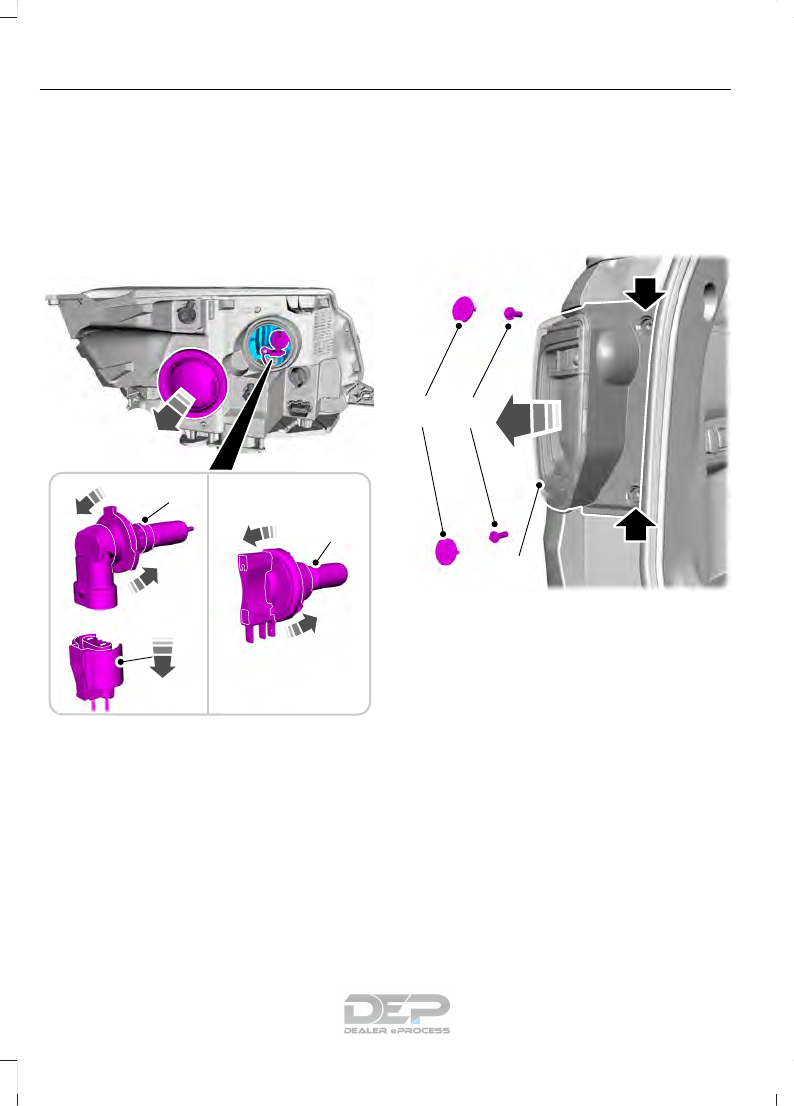 DEP
DEALER ePROCESS