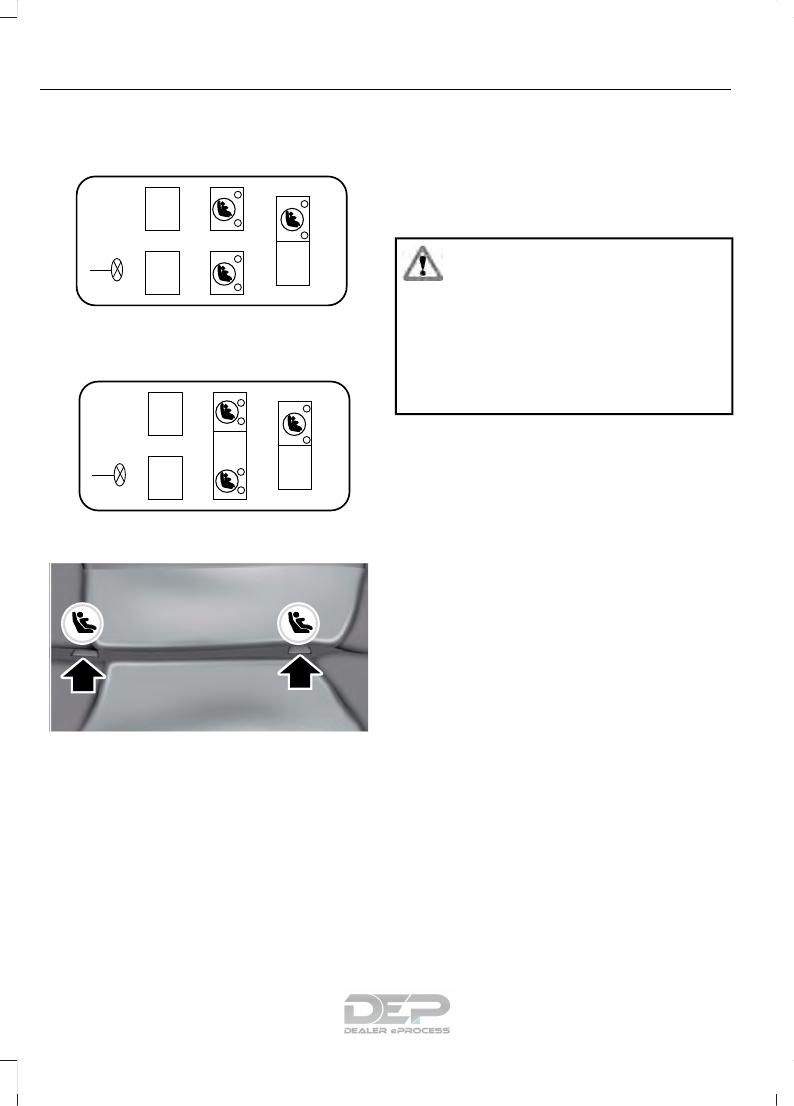 DEP
DEALER ePROCESS