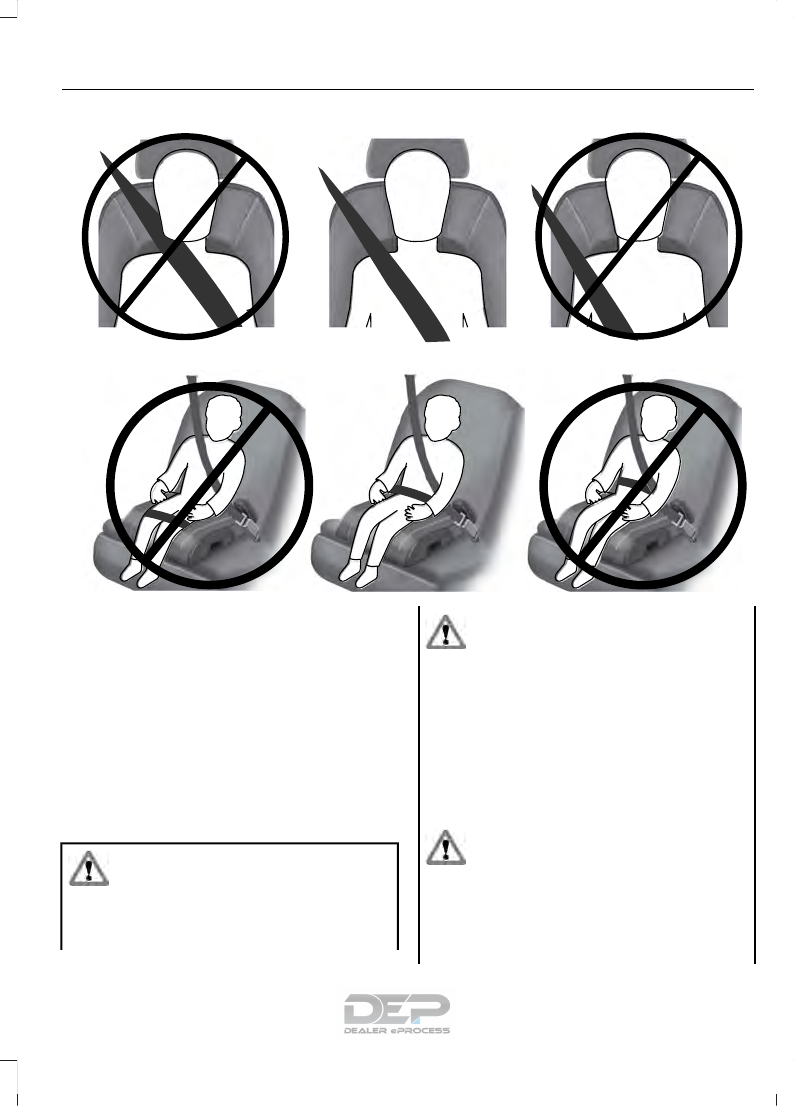 DEP
DEALER ePROCESS