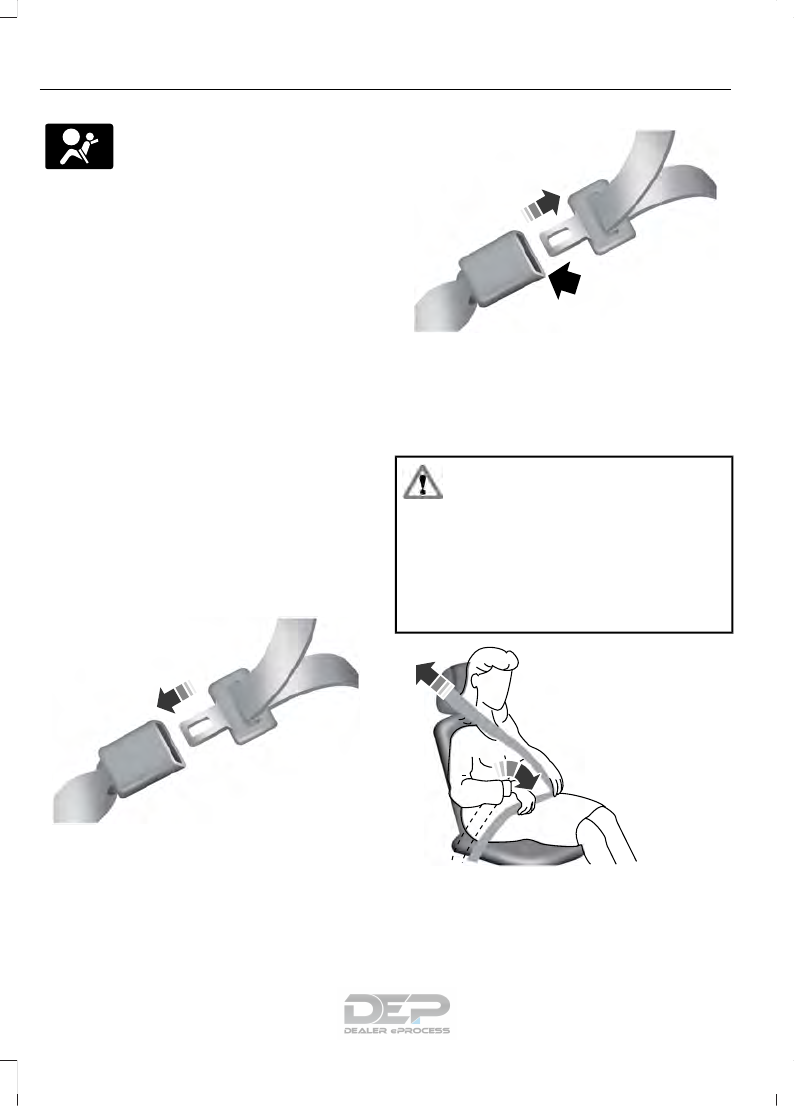 DEP
DEALER ePROCESS