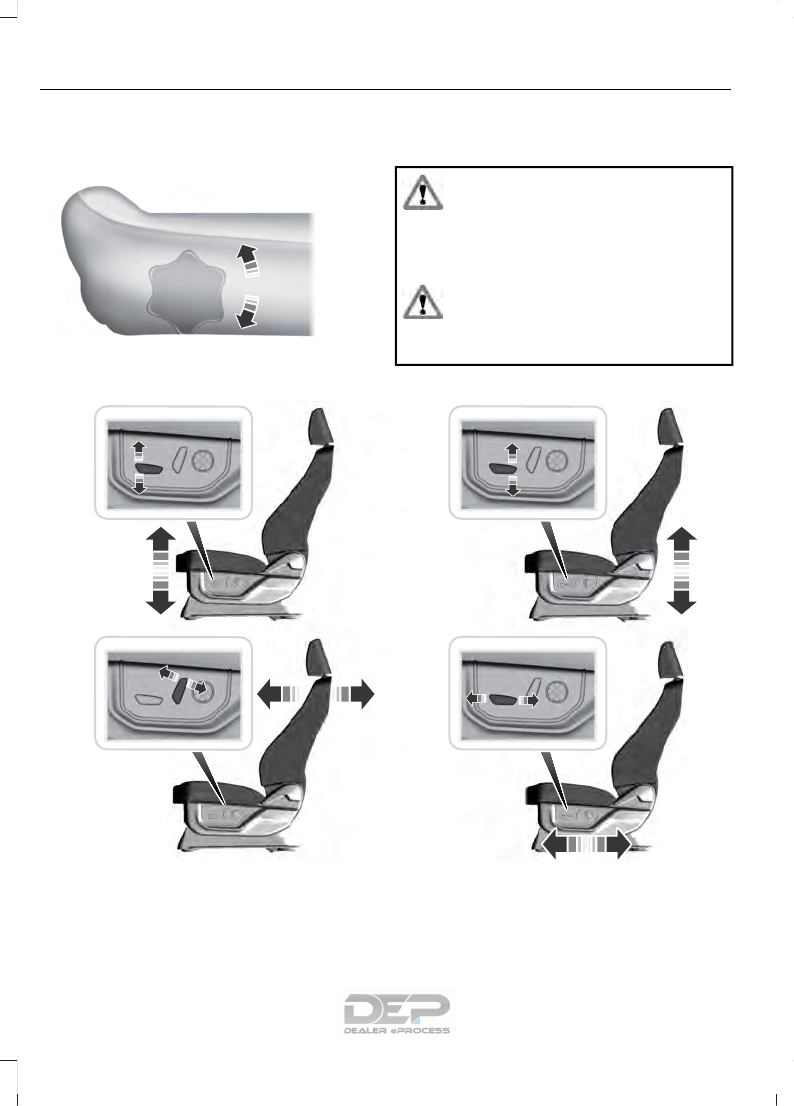 DEP
DEALER ePROCESS