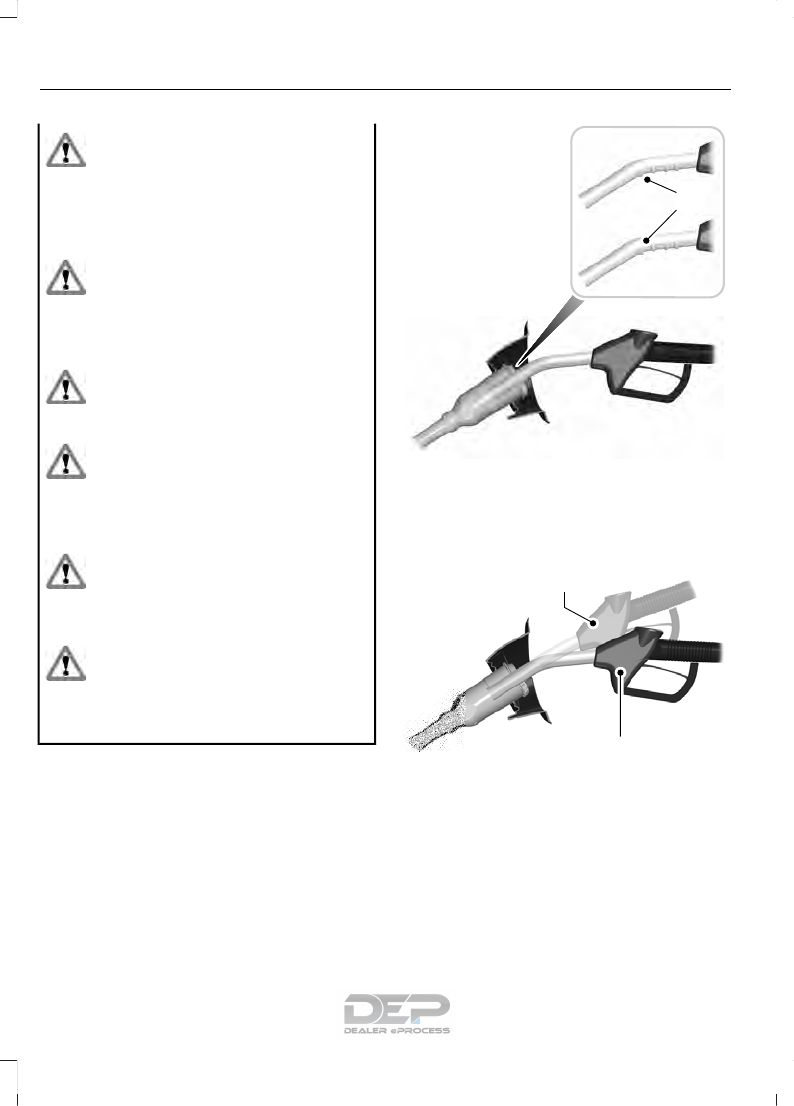 DEP
DEALER ePROCESS