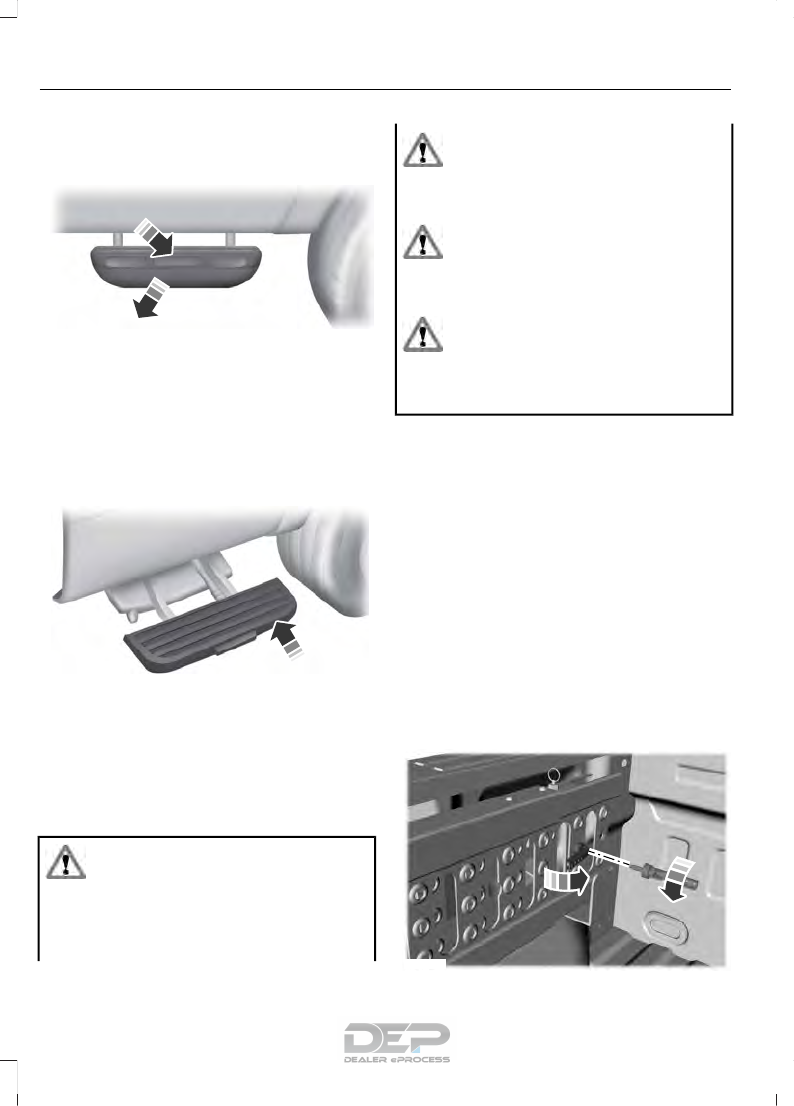 DEP
DEALER ePROCESS