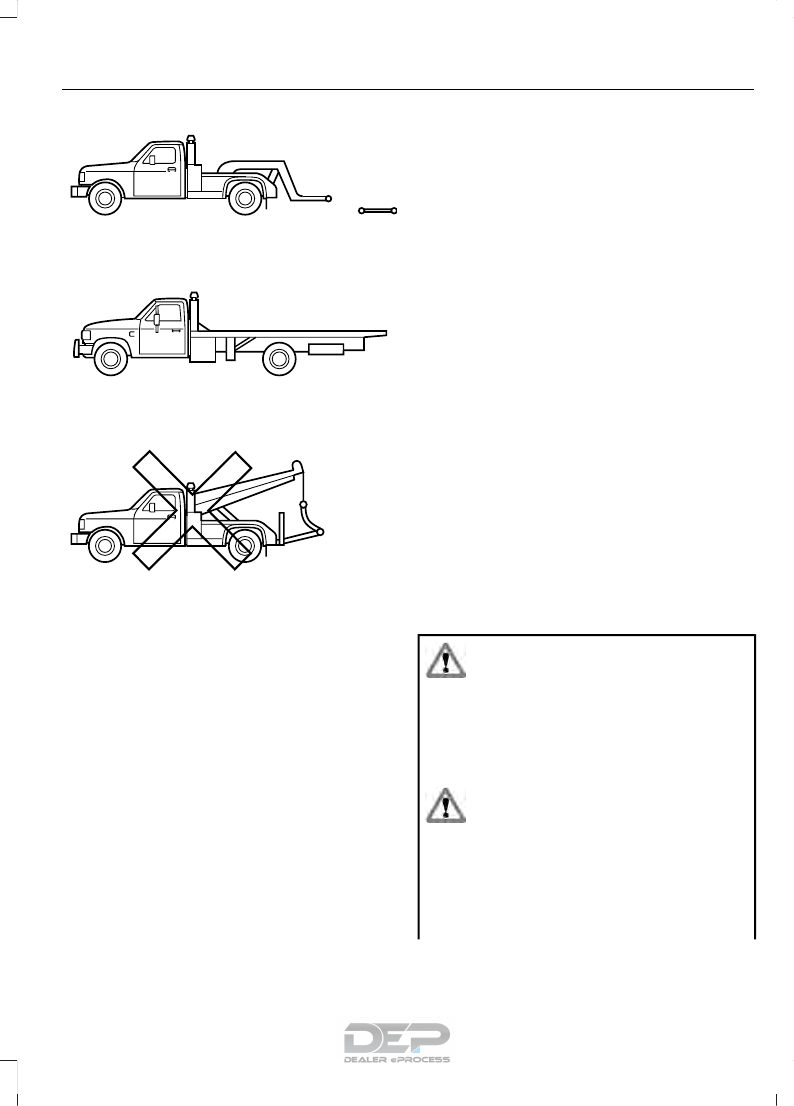 DEP
DEALER ePROCESS