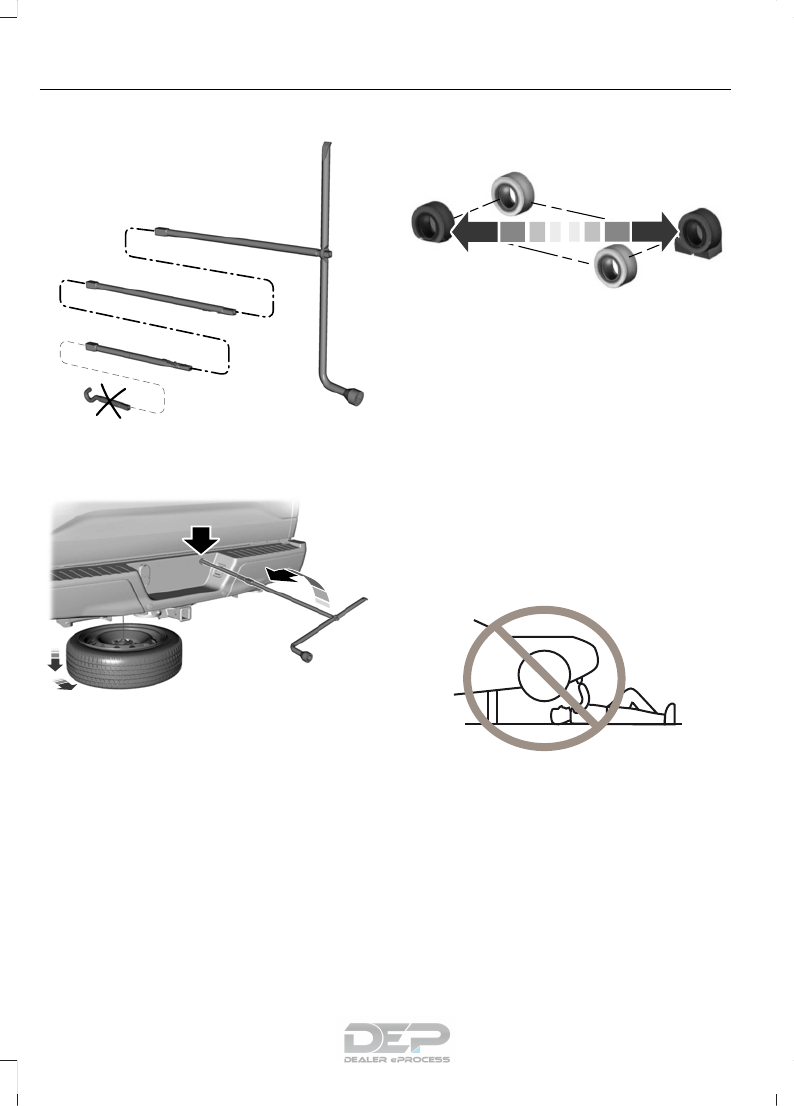 DEP
DEALER ePROCESS