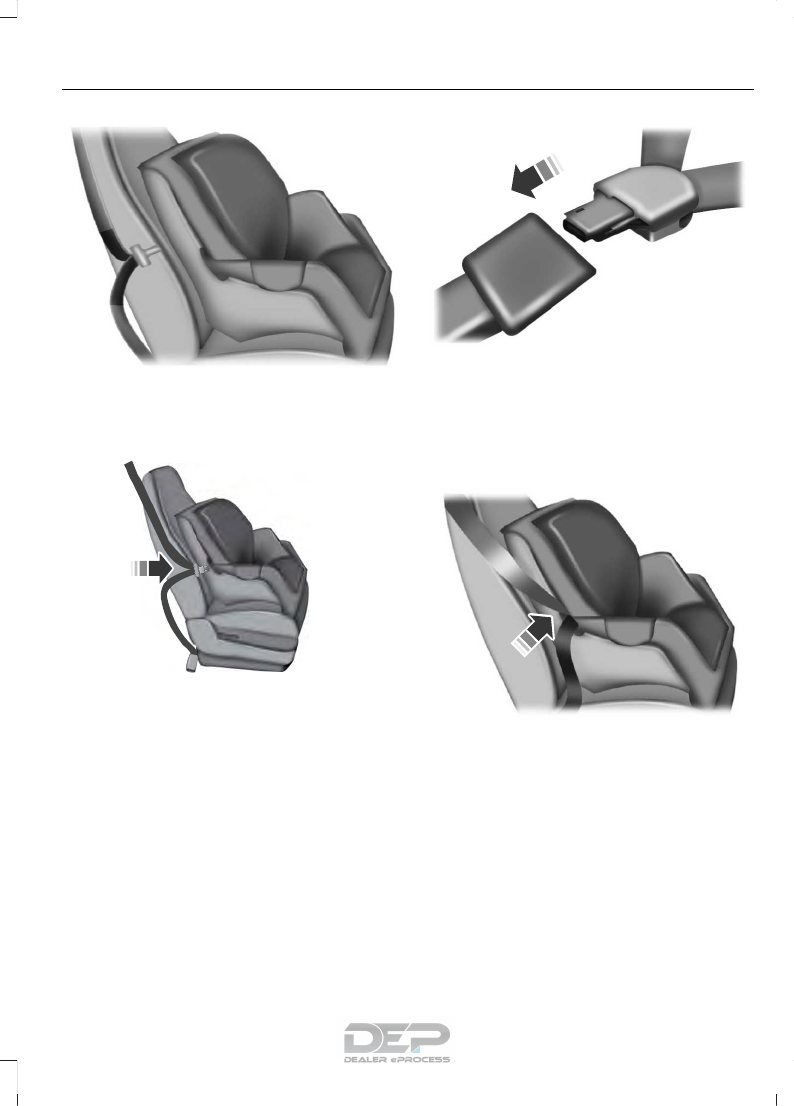 DEP
DEALER ePROCESS