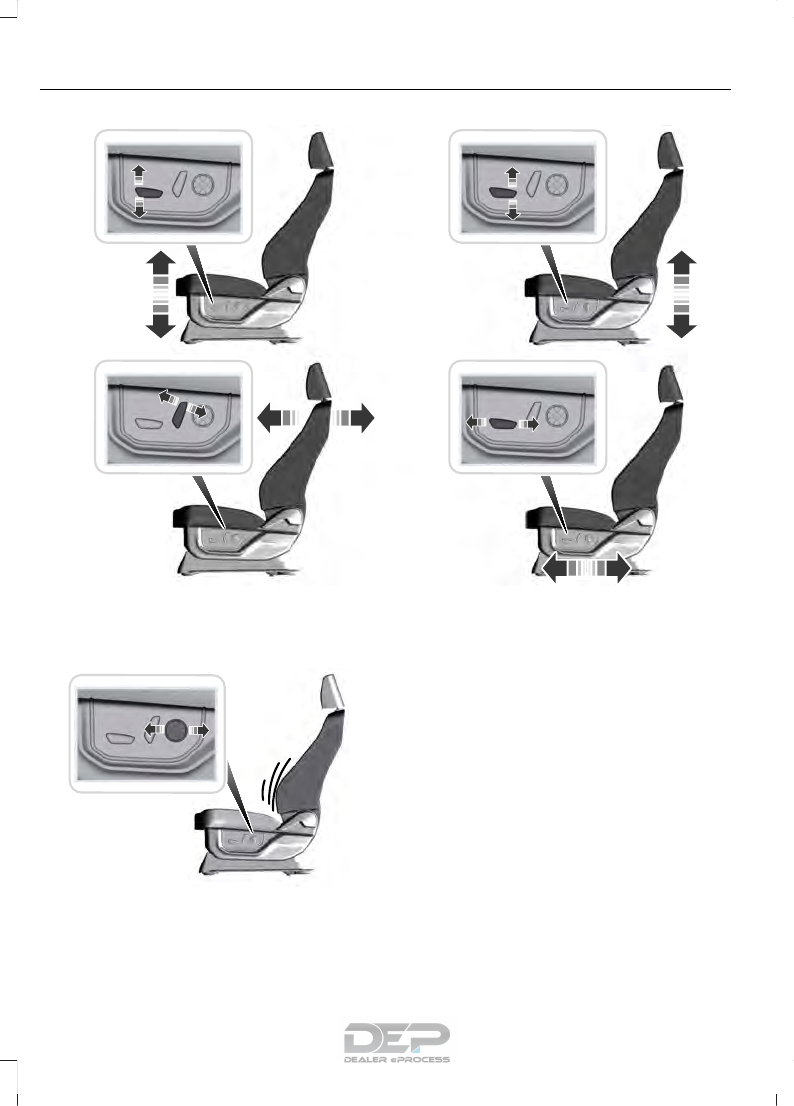 DEP
DEALER ePROCESS