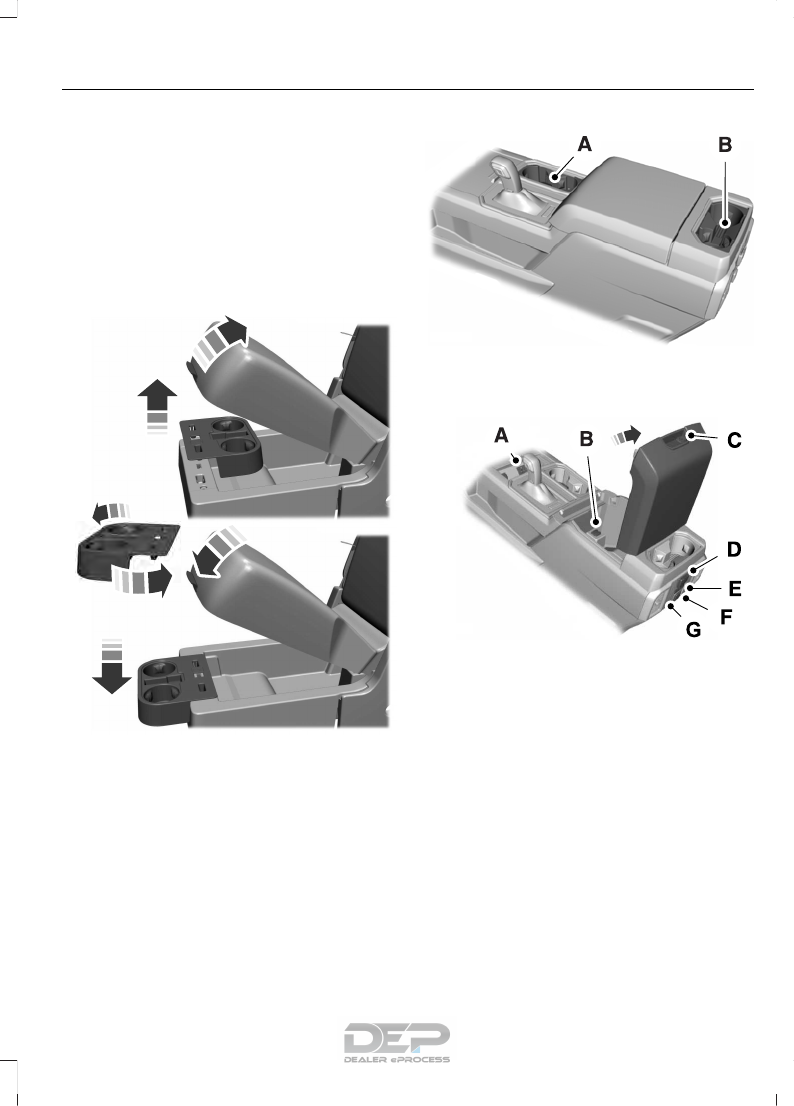 A
B

A
B
C
D
E
F
G

DEP
DEALER ePROCESS