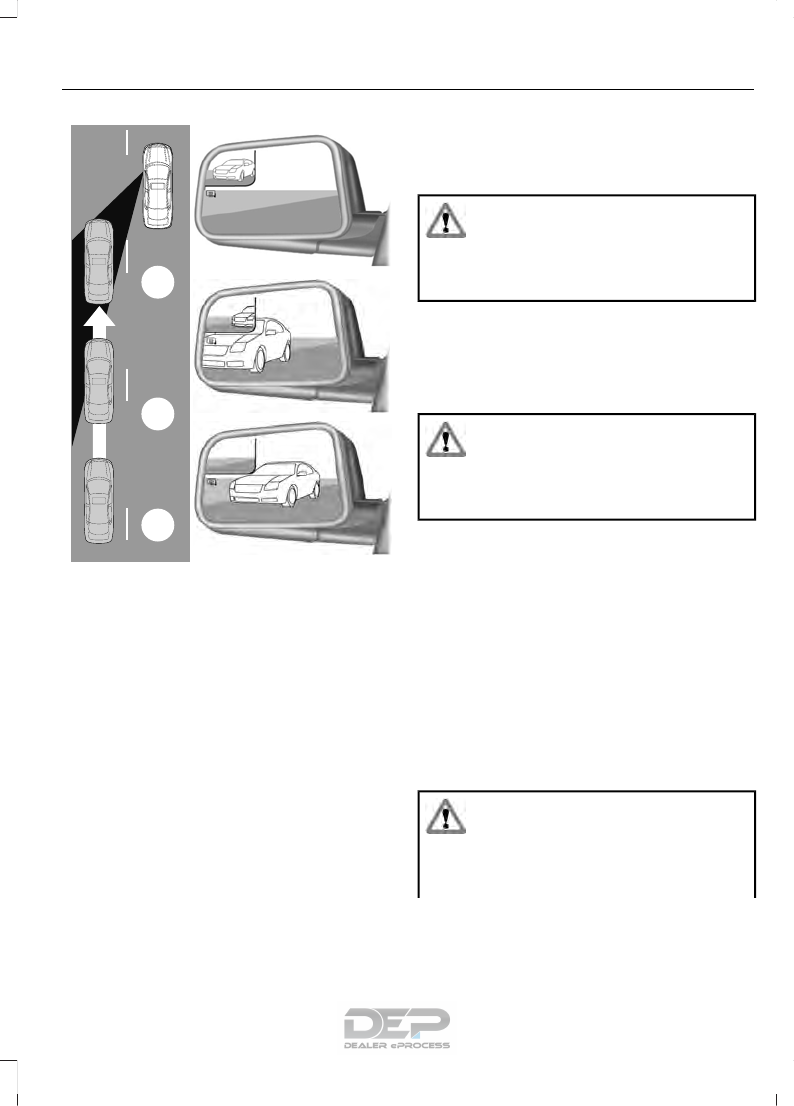 DEP
DEALER ePROCESS