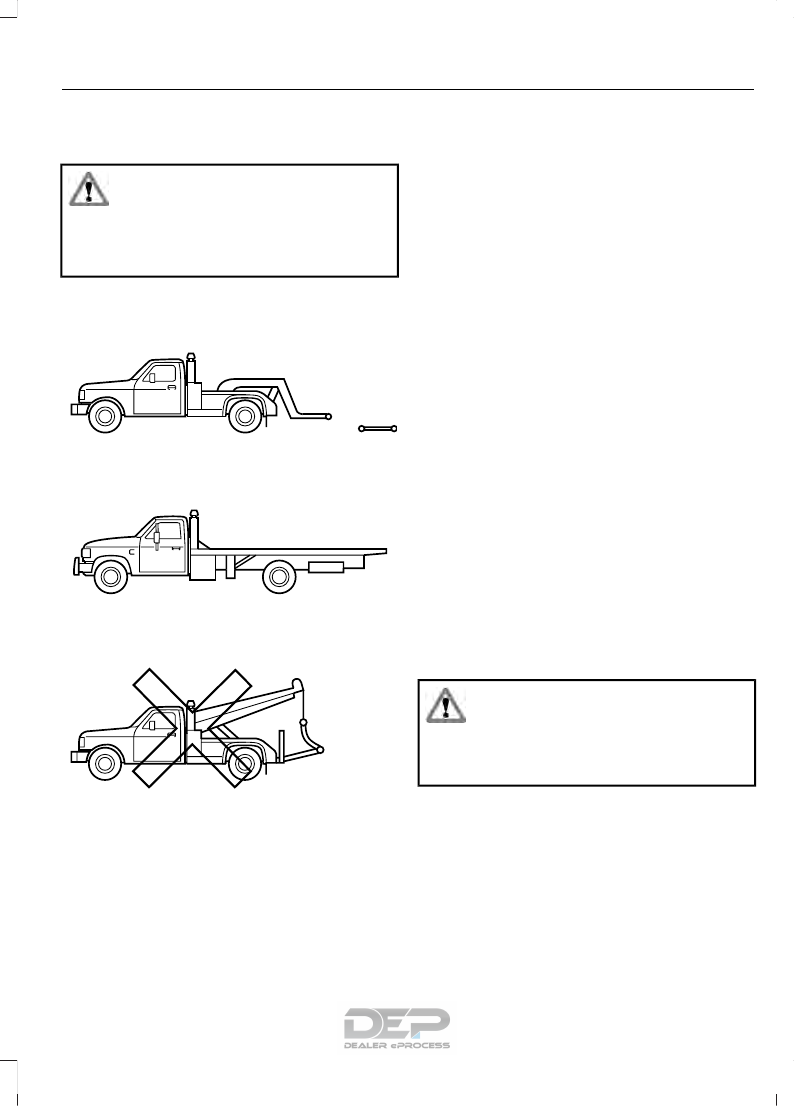 DEP
DEALER ePROCESS