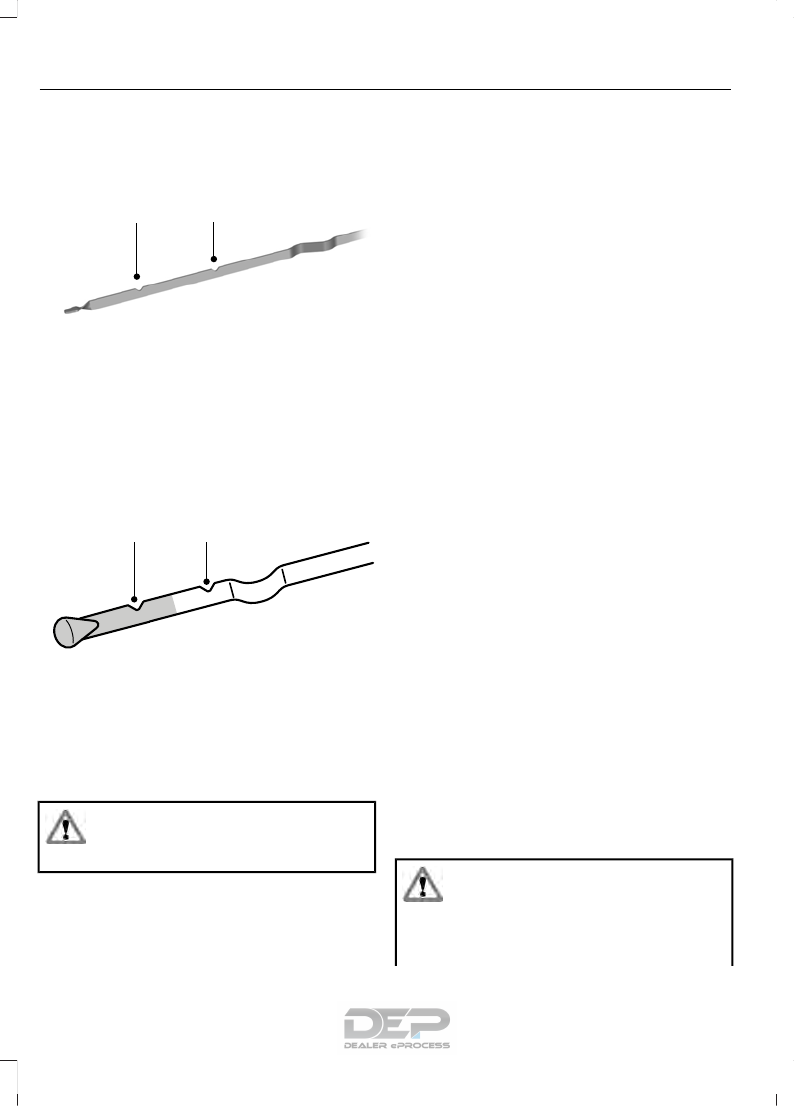 DEP
DEALER ePROCESS