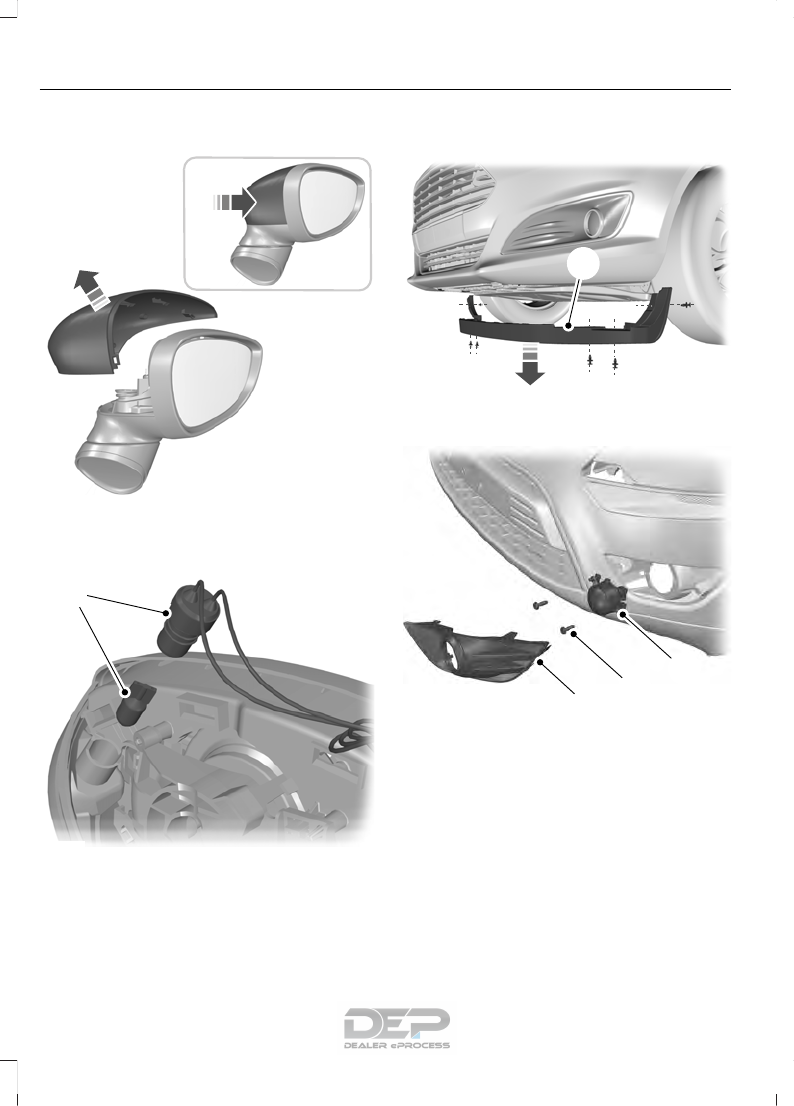 DEP
DEALER ePROCESS