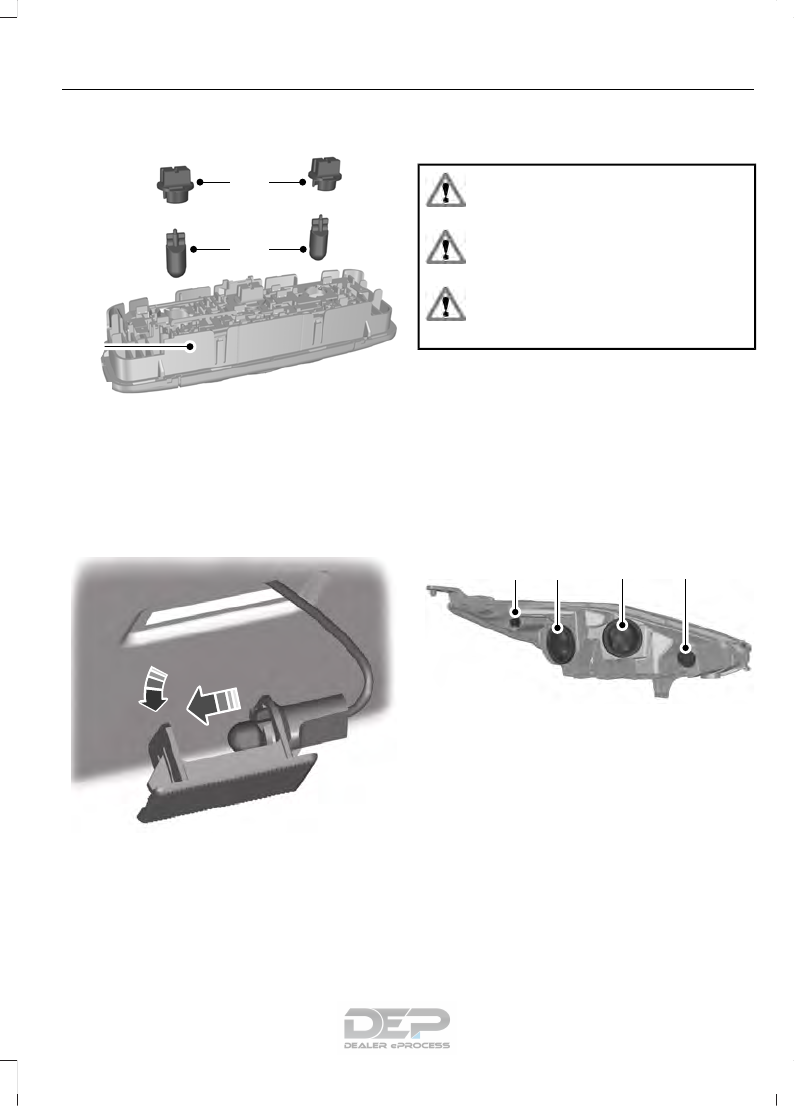 DEP
DEALER ePROCESS