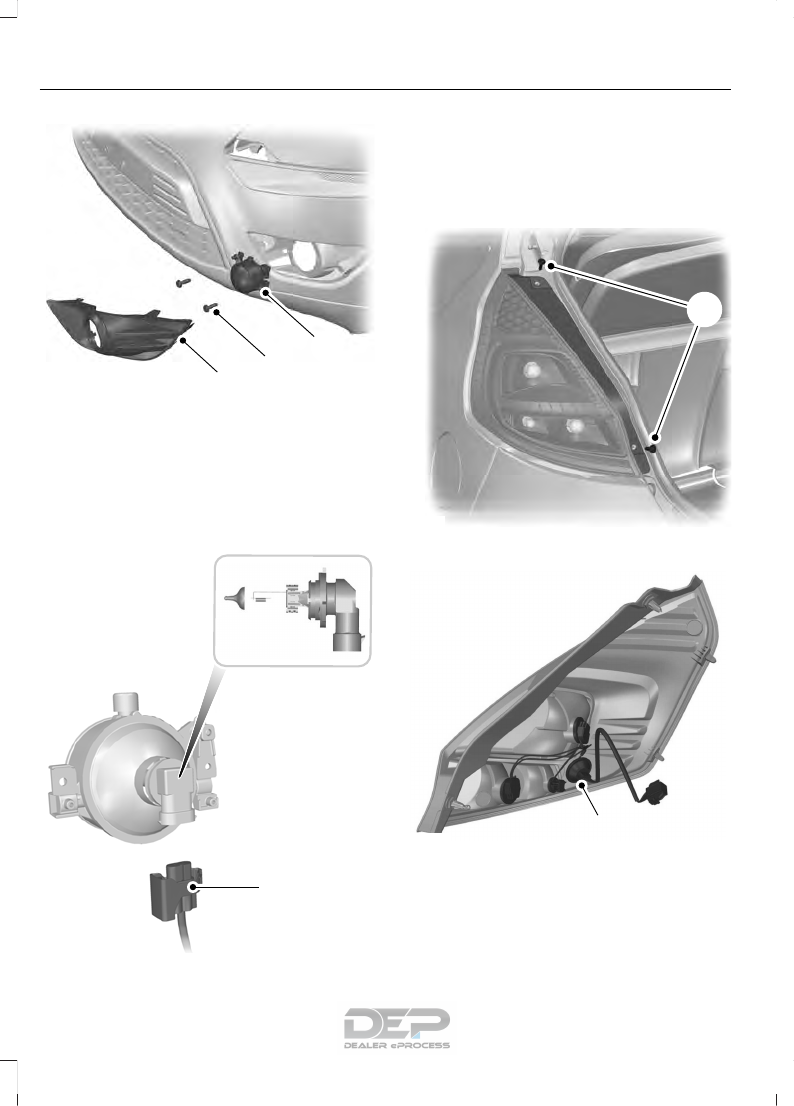 DEP
DEALER ePROCESS