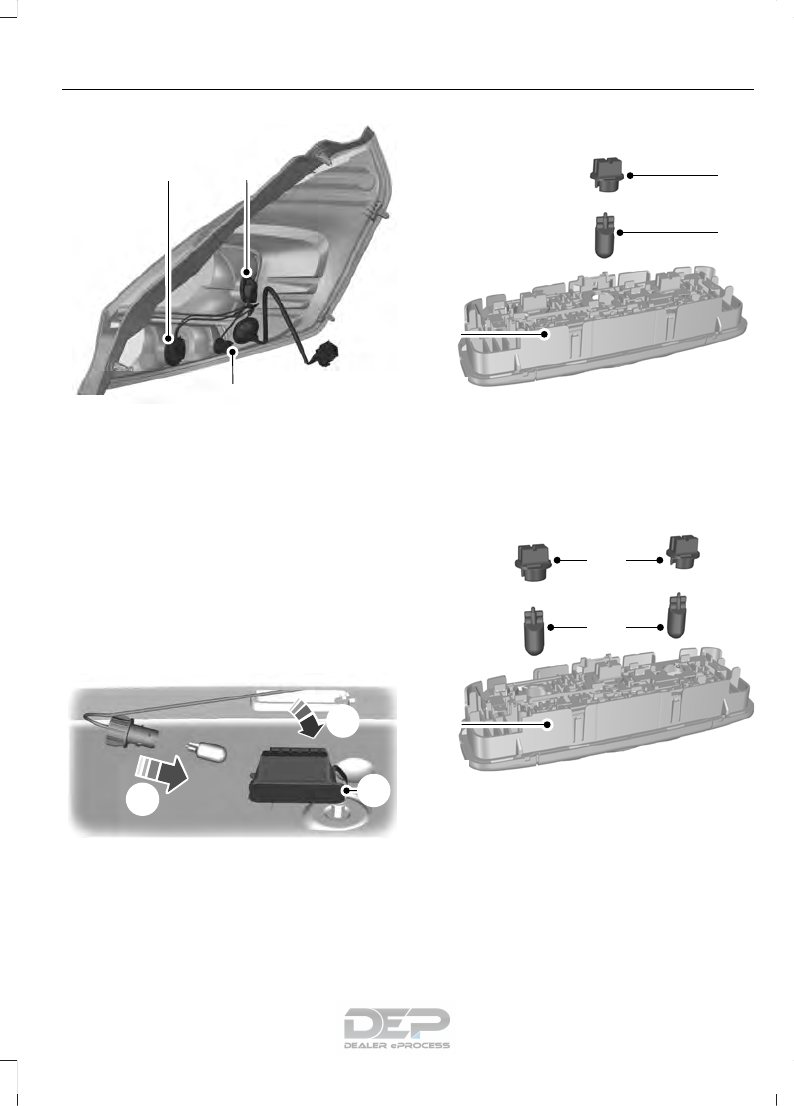 DEP
DEALER ePROCESS