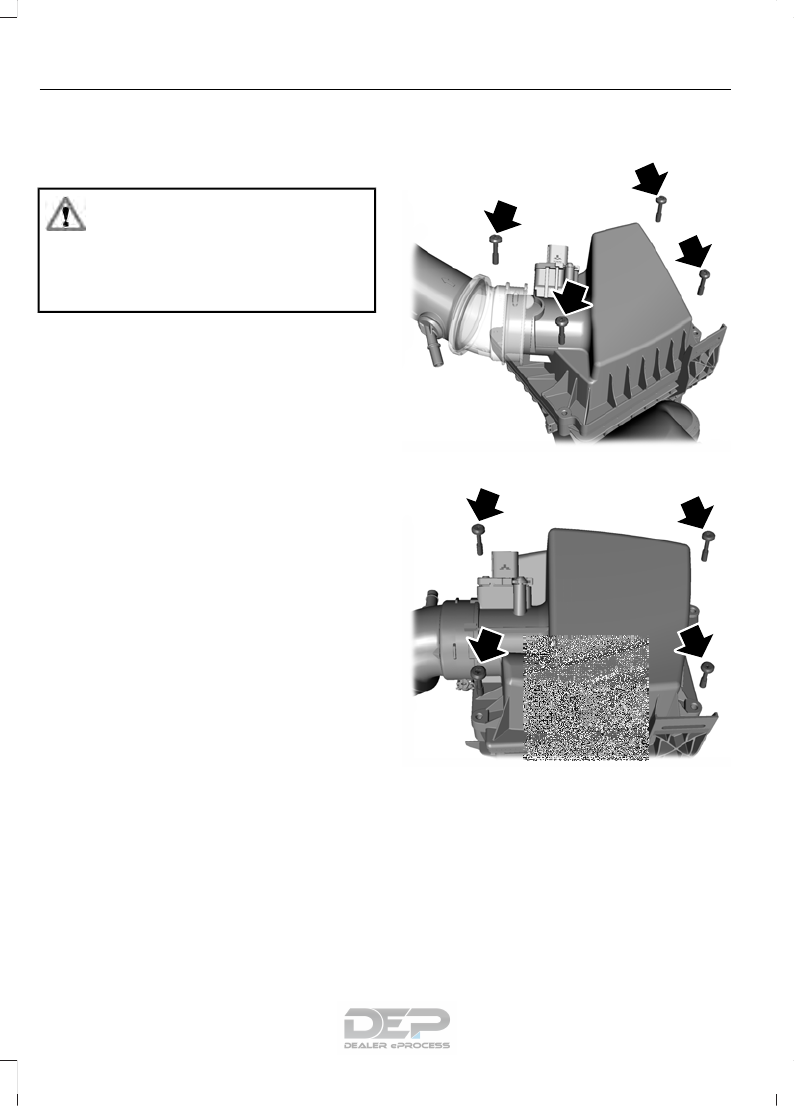 DEP
DEALER ePROCESS