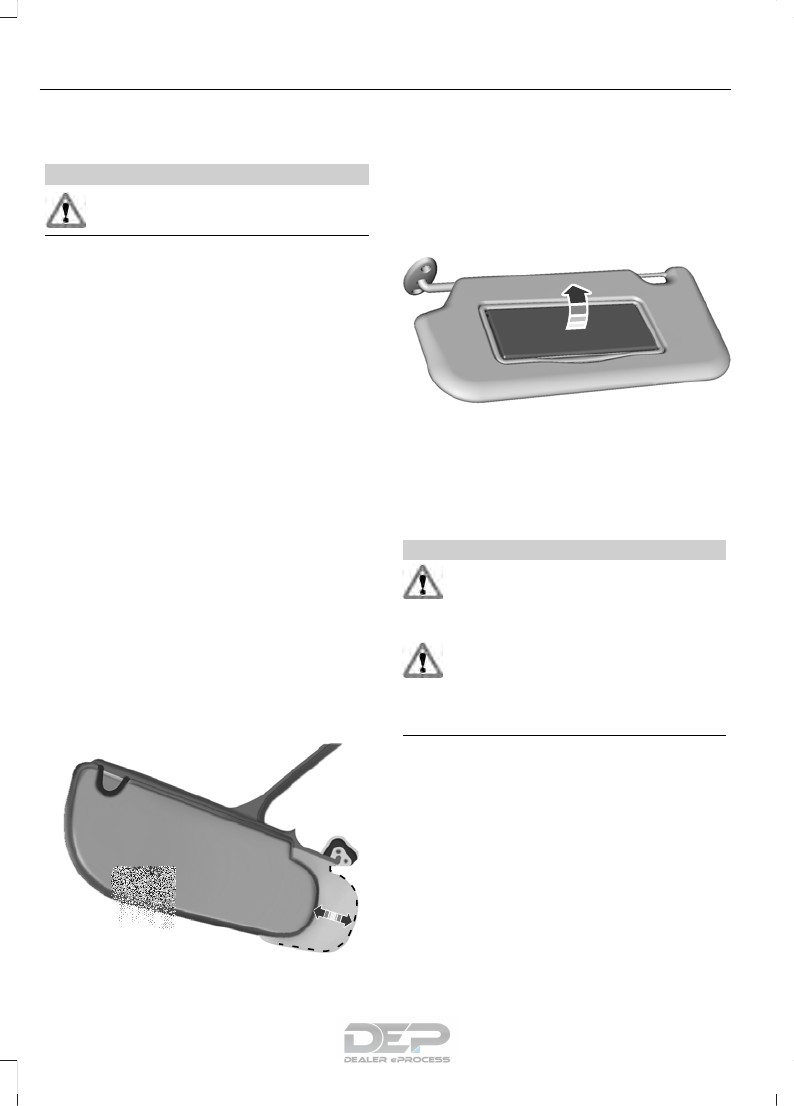 DEP
DEALER ePROCESS