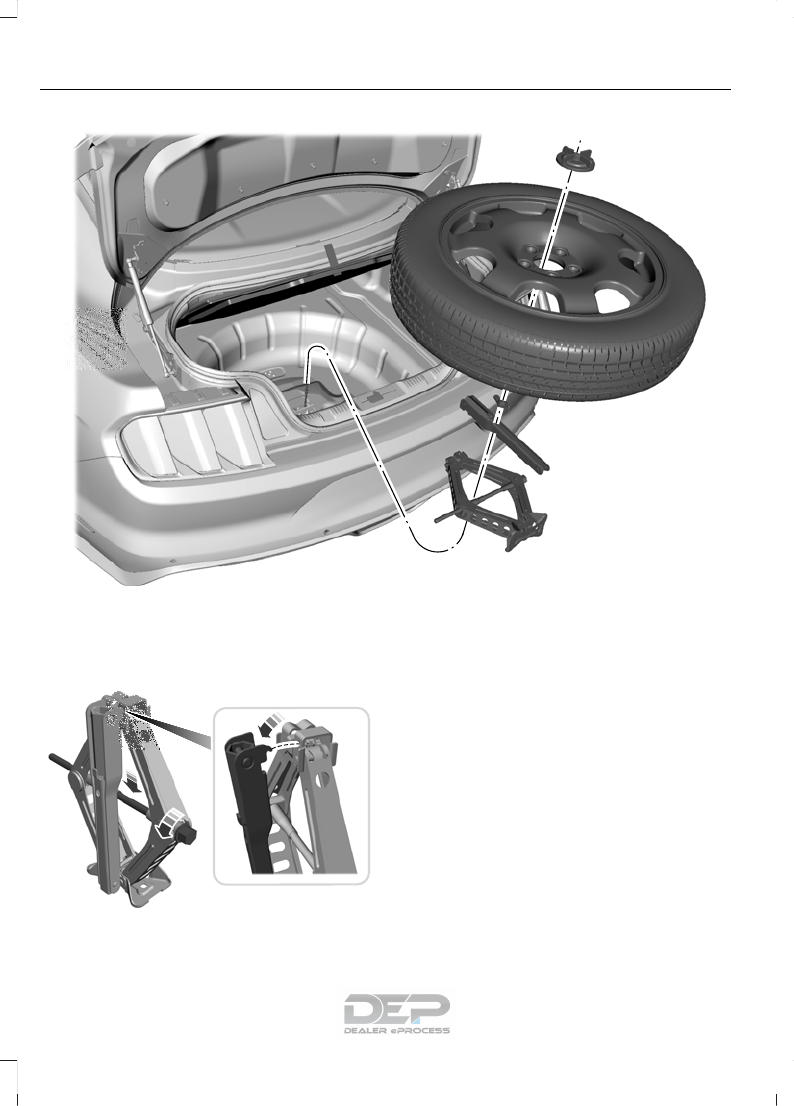 DEP
DEALER ePROCESS