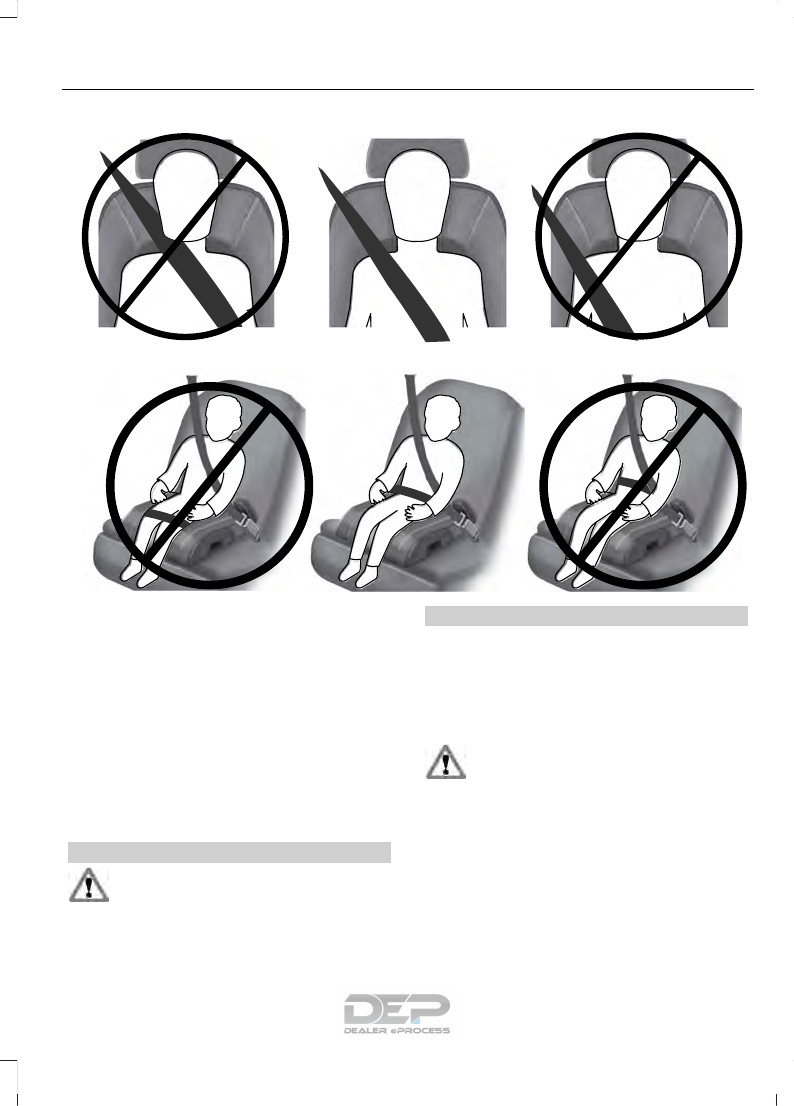 DEP
DEALER ePROCESS