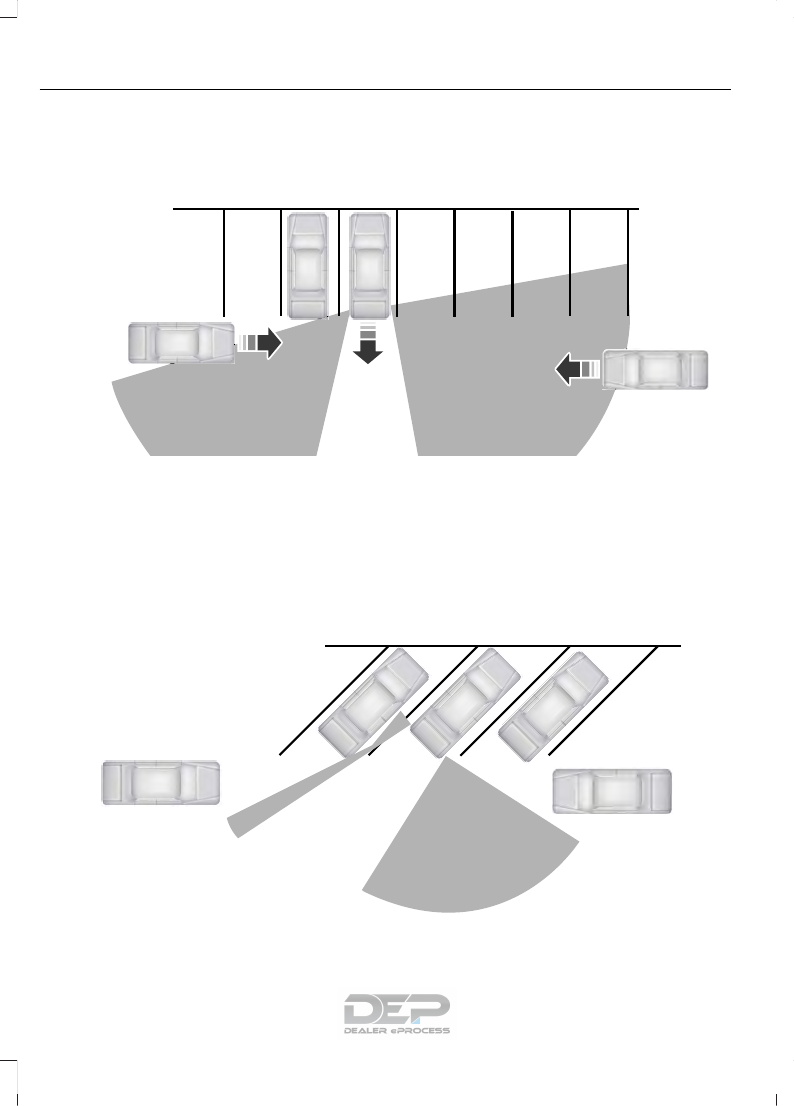 DEP
DEALER ePROCESS