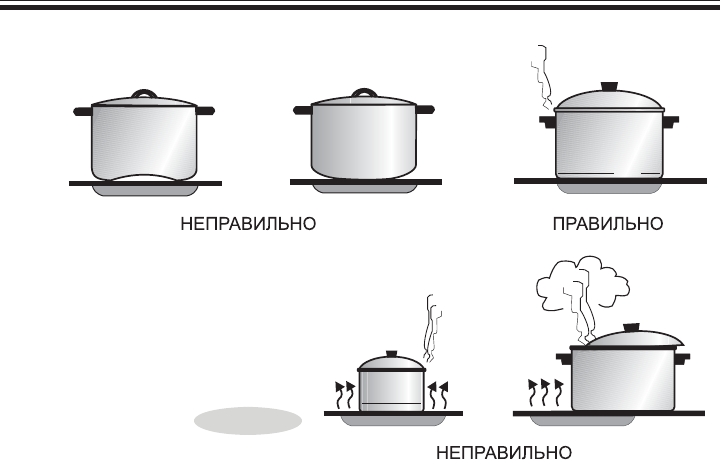 НЕПРАВИЛЬНО

ПРАВИЛЬНО

НЕПРАВИЛЬНО