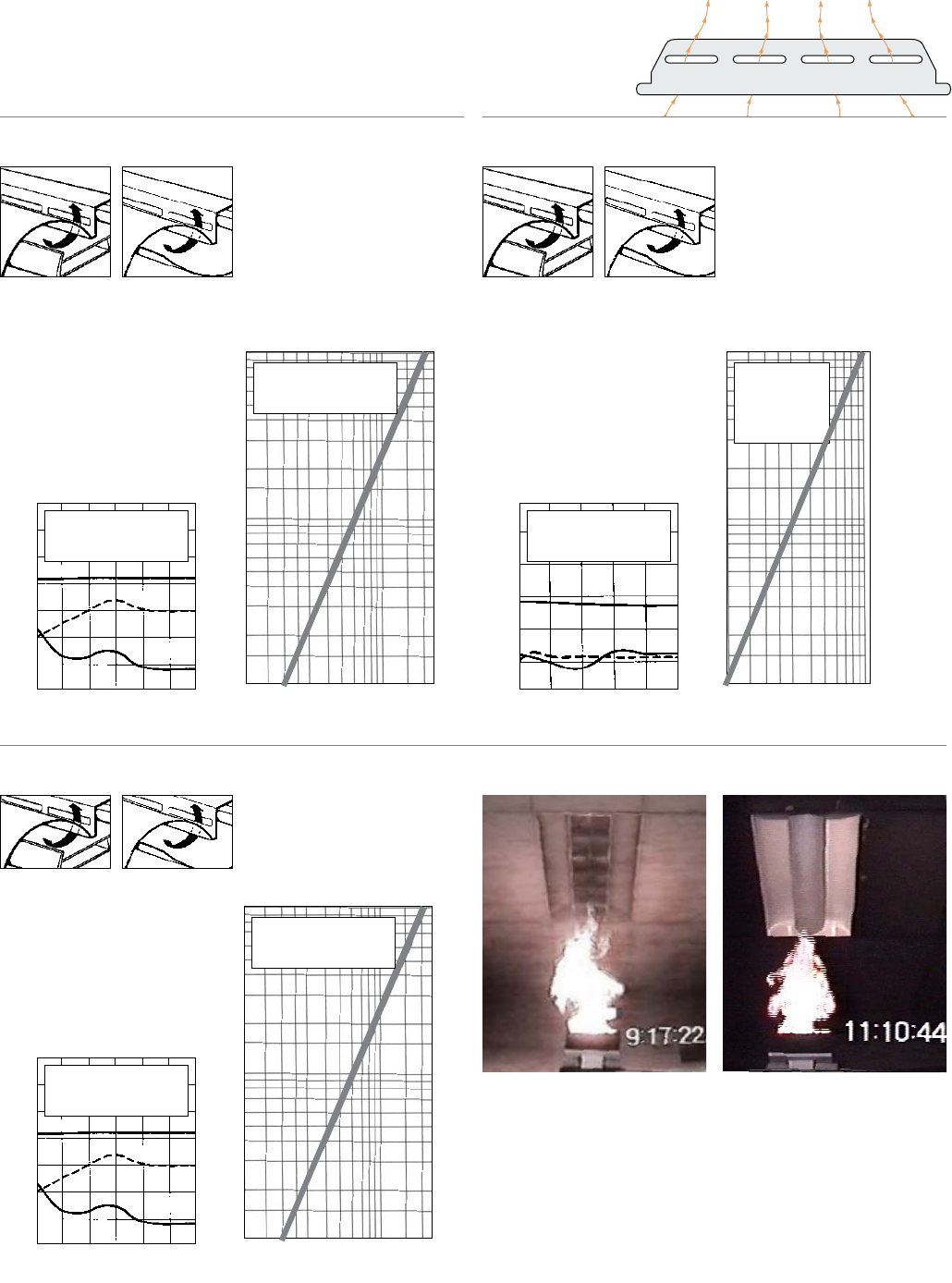 9:17:22

11:10:44