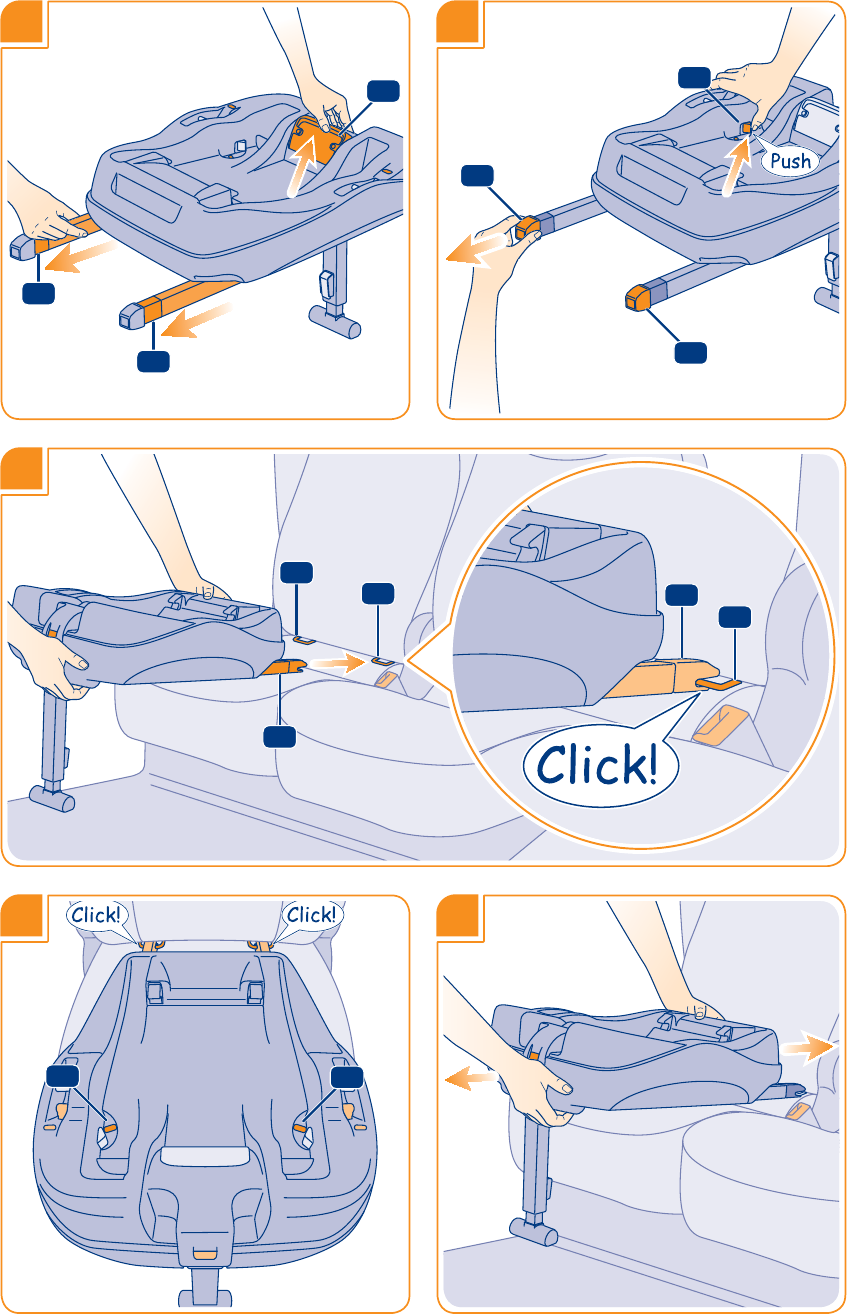 Push

Click!

Click!

Click!