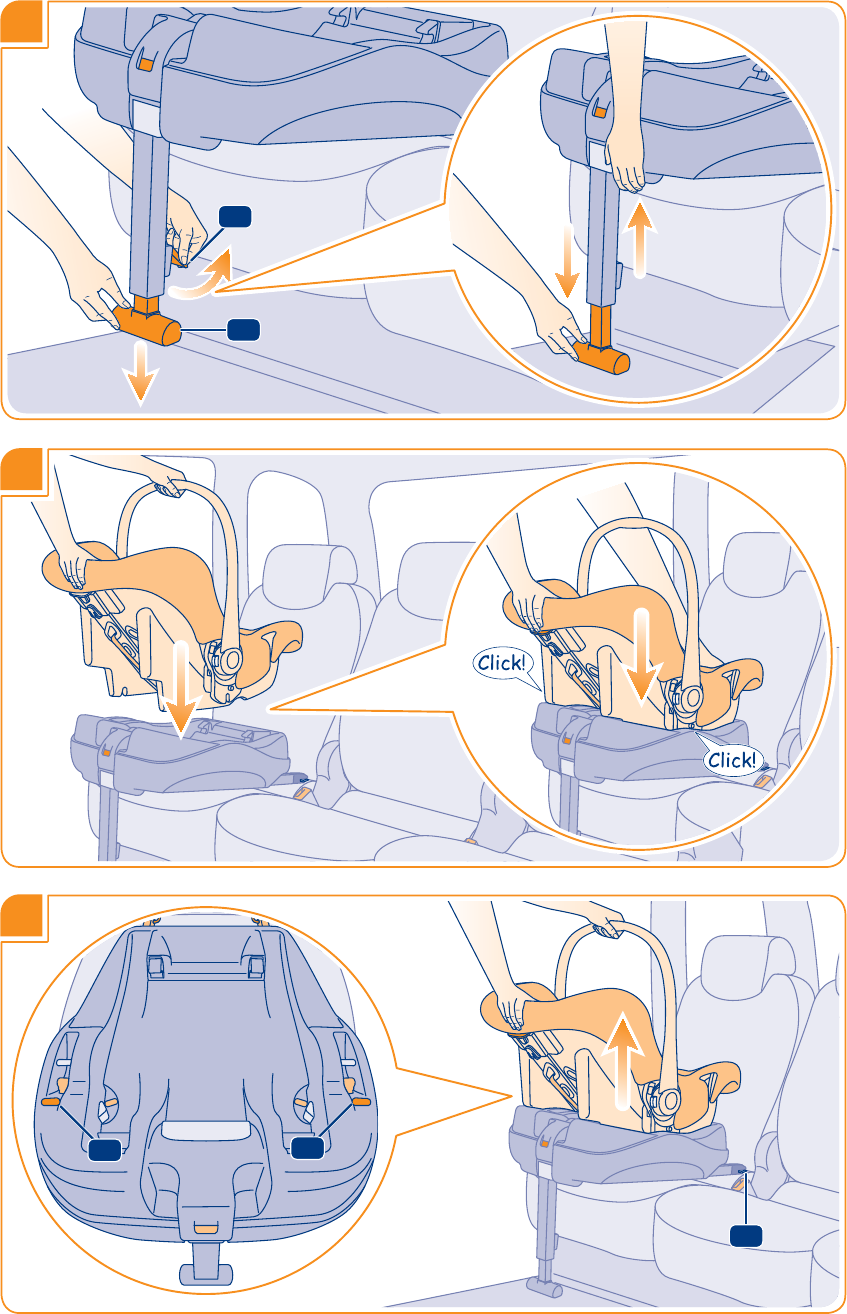 Click!

Click!