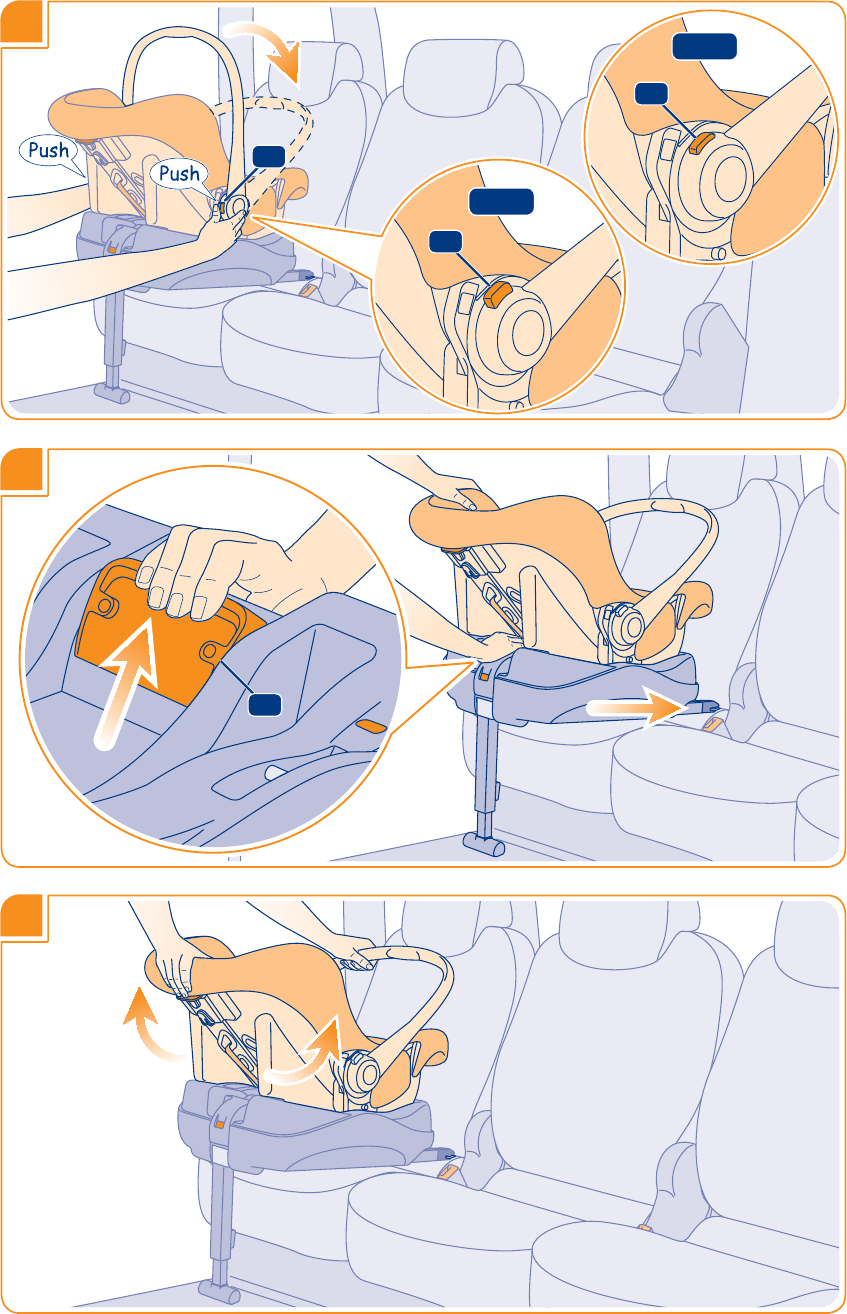 Push

Push