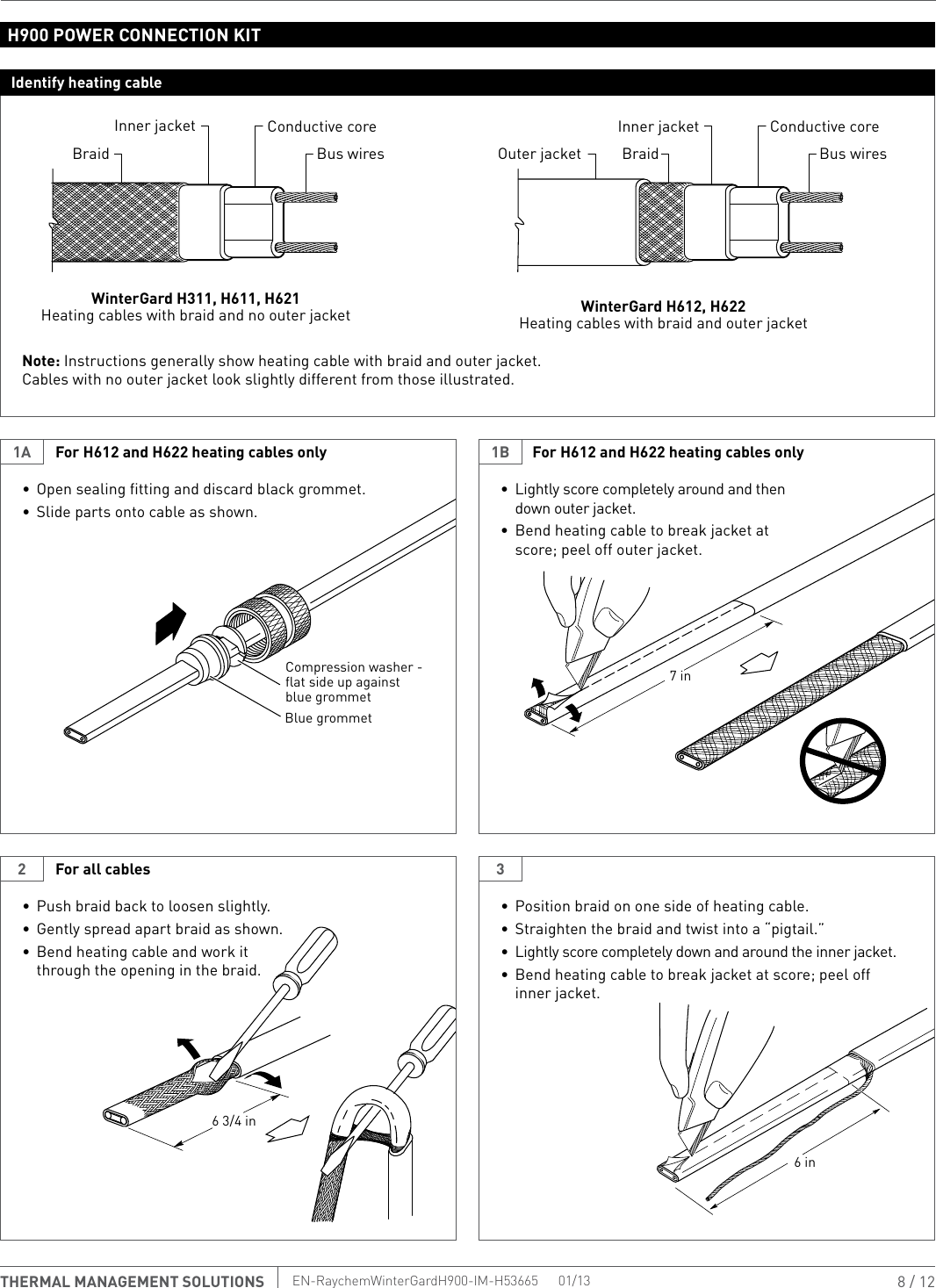 H900 POWER CONNECTION KIT

Identify heating cable

Inner jacket
Conductive core
Braid
Bus wires

WinterGard H311, H611, H621
Heating cables with braid and no outer jacket

Inner jacket
Conductive core
Outer jacket
Braid
Bus wires

WinterGard H612, H622
Heating cables with braid and outer jacket

Note: Instructions generally show heating cable with braid and outer jacket. Cables with no outer jacket look slightly different from those illustrated.

1A For H612 and H622 heating cables only

• Open sealing fitting and discard black grommet.
• Slide parts onto cable as shown.

Compression washer - flat side up against blue grommet
Blue grommet

1B For H612 and H622 heating cables only

• Lightly score completely around and then down outer jacket.
• Bend heating cable to break jacket at score; peel off outer jacket.

7 in

2 For all cables

• Push braid back to loosen slightly.
• Gently spread apart braid as shown.
• Bend heating cable and work it through the opening in the braid.

6 3/4 in

3

• Position braid on one side of heating cable.
• Straighten the braid and twist into a “pigtail.”
• Lightly score completely down and around the inner jacket.
• Bend heating cable to break jacket at score; peel off inner jacket.

6 in

THERMAL MANAGEMENT SOLUTIONS EN-RaychemWinterGardH900-IM-H53665 01/13 8 / 12